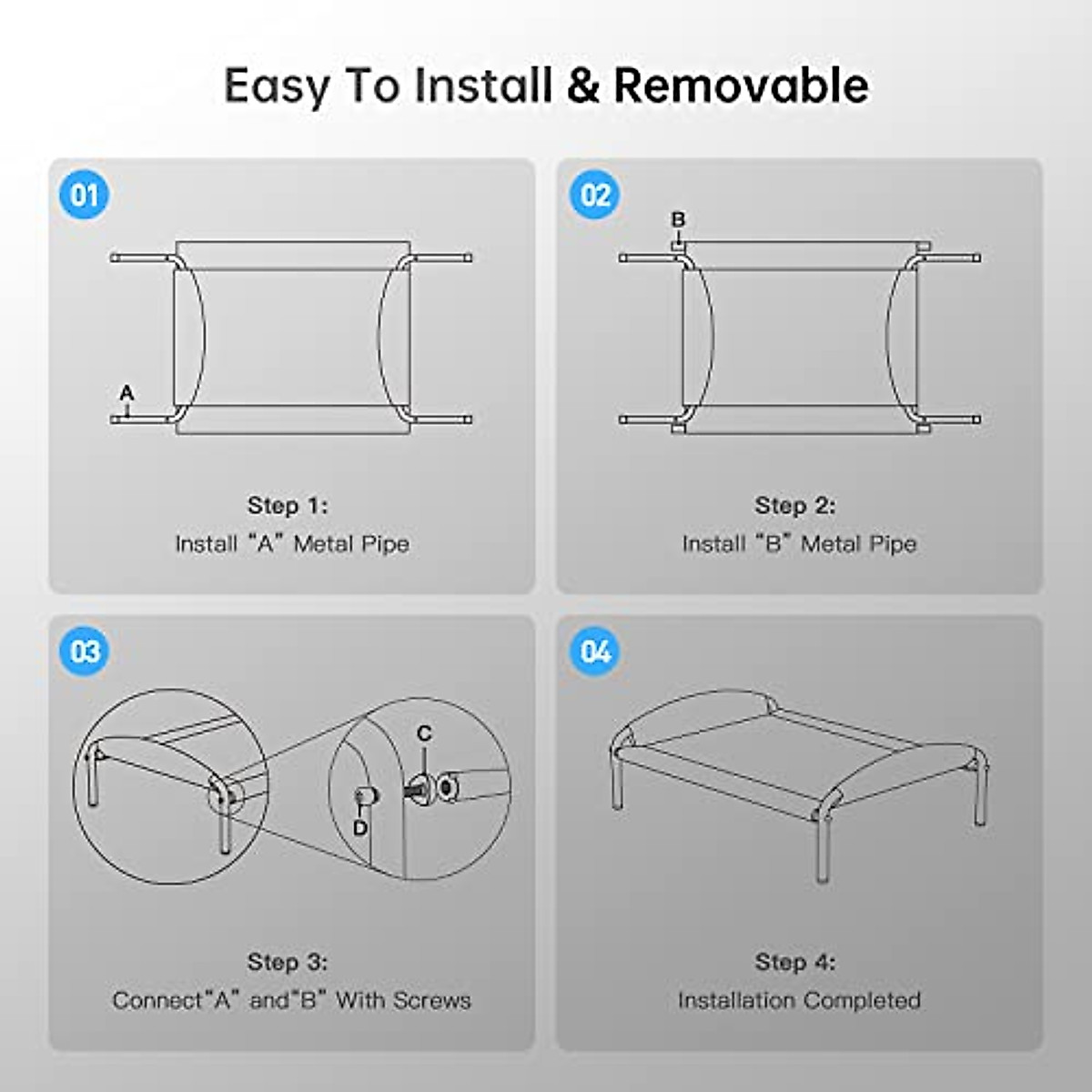 Easy To Install & Removable

01

A

Step 1:
Install "A" Metal Pipe

02

B

Step 2:
Install "B" Metal Pipe

03

C

D

Step 3:
Connect"A" and"B" With Screws

04

Step 4:
Installation Completed