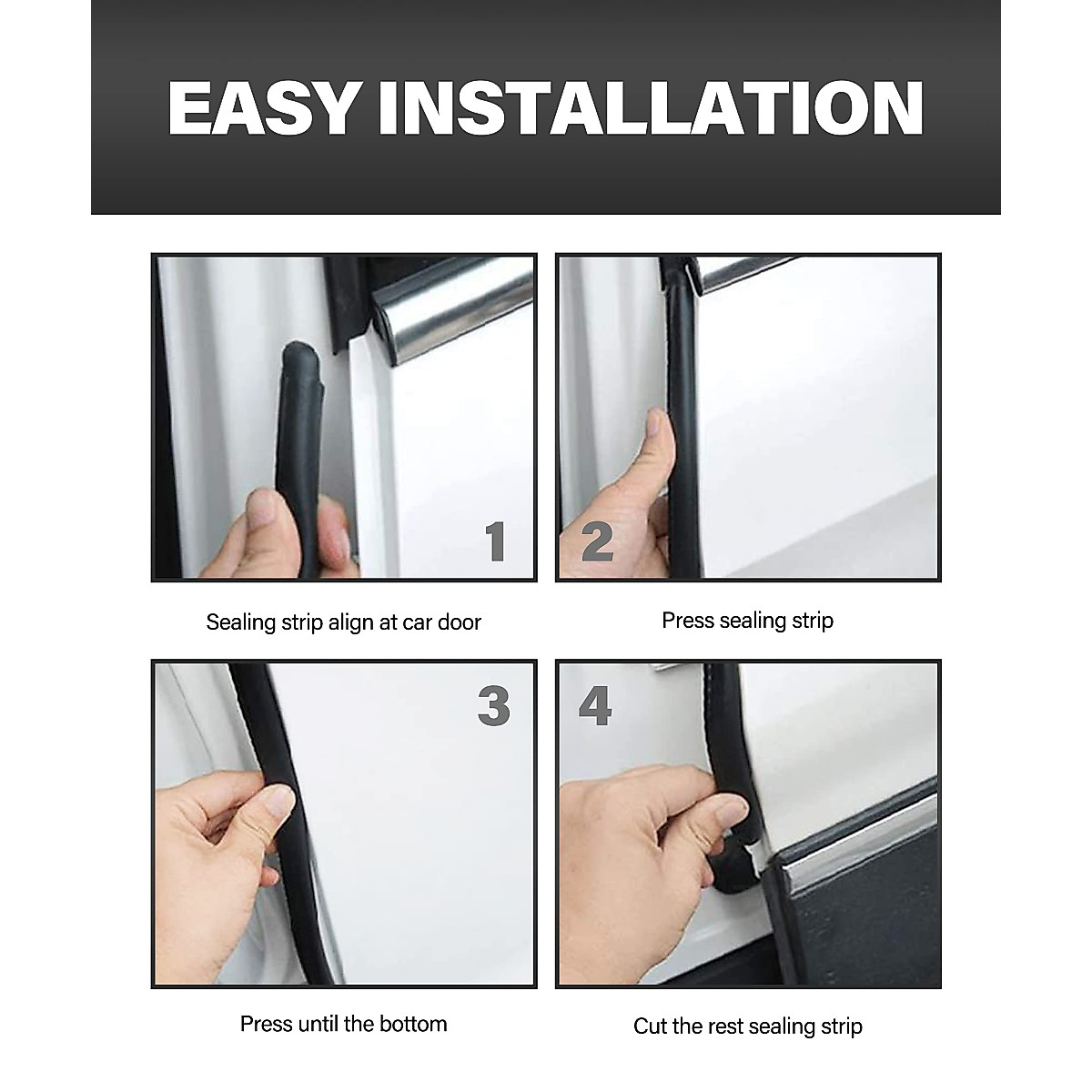 EASY INSTALLATION

1

Sealing strip align at car door

2

Press sealing strip

3

Press until the bottom

4

Cut the rest sealing strip