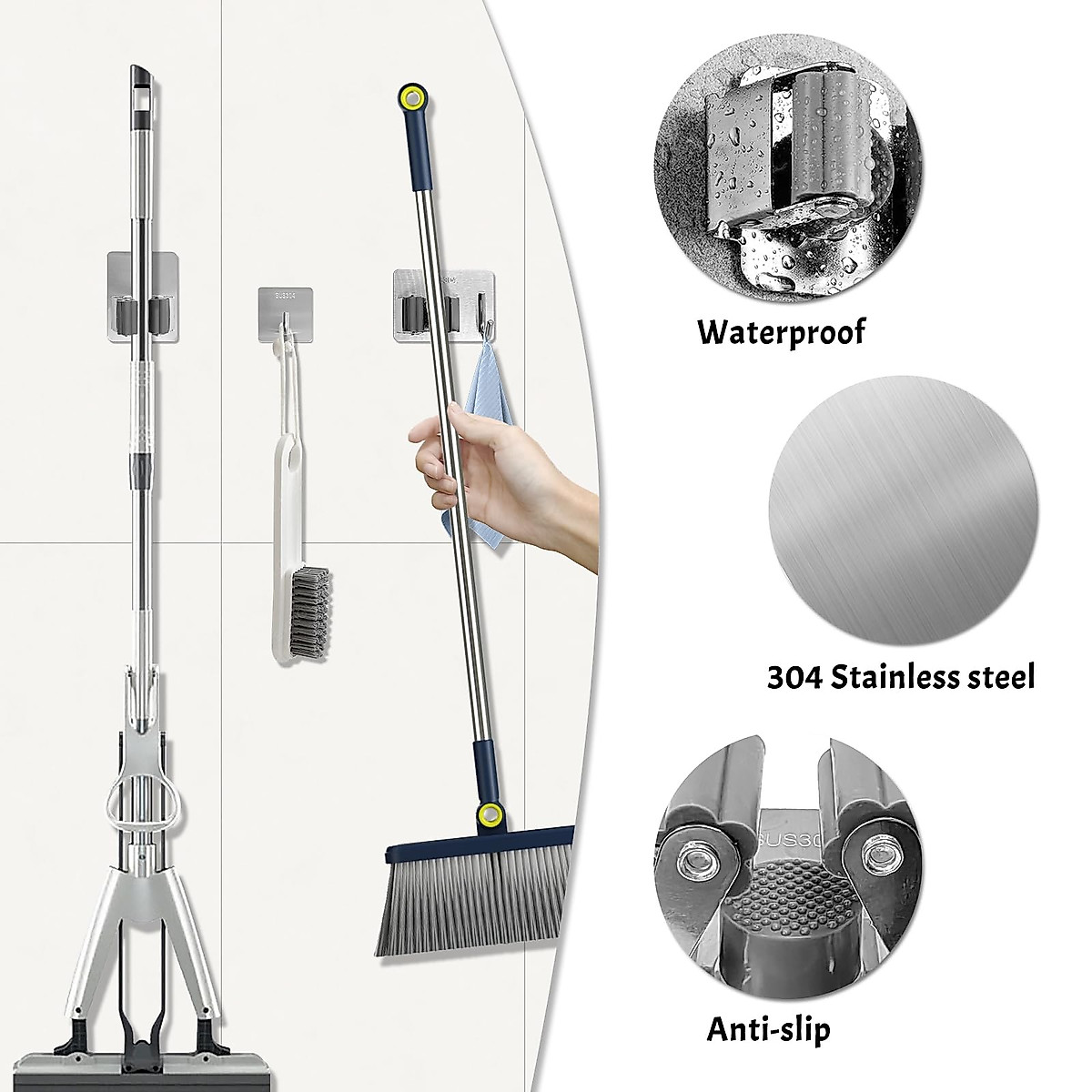 SUS304

Waterproof

304 Stainless steel

SUS30

Anti-slip