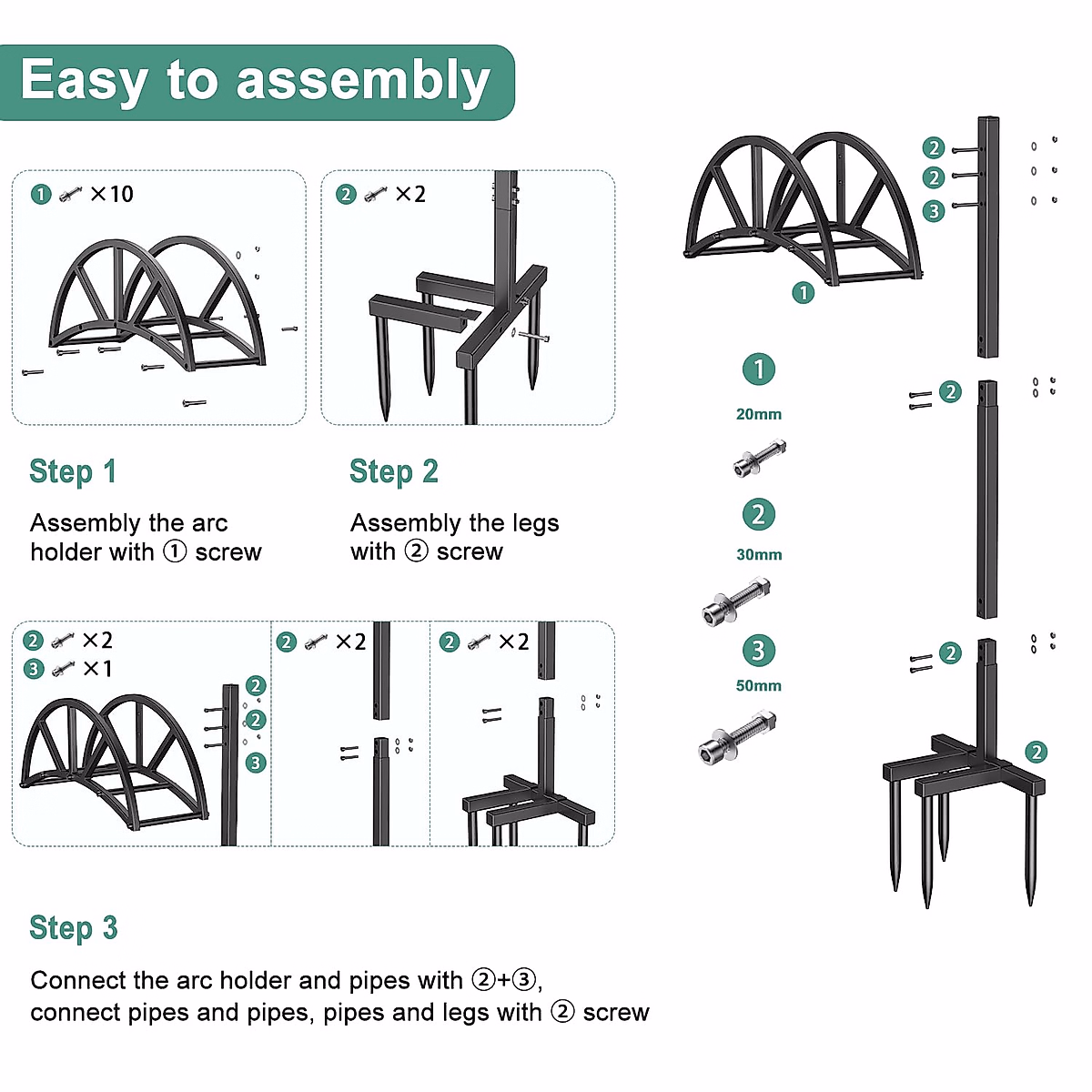 Easy to assembly

① ×10

② ×2

Step 1

Assembly the arc holder with ① screw

Step 2

Assembly the legs with ② screw

② ×2
③ ×1

②
②
③

② ×2

② ×2

Step 3

Connect the arc holder and pipes with ②+③, connect pipes and pipes, pipes and legs with ② screw

②
②
③

①

①
20mm

②
30mm

③
50mm

②

②

②