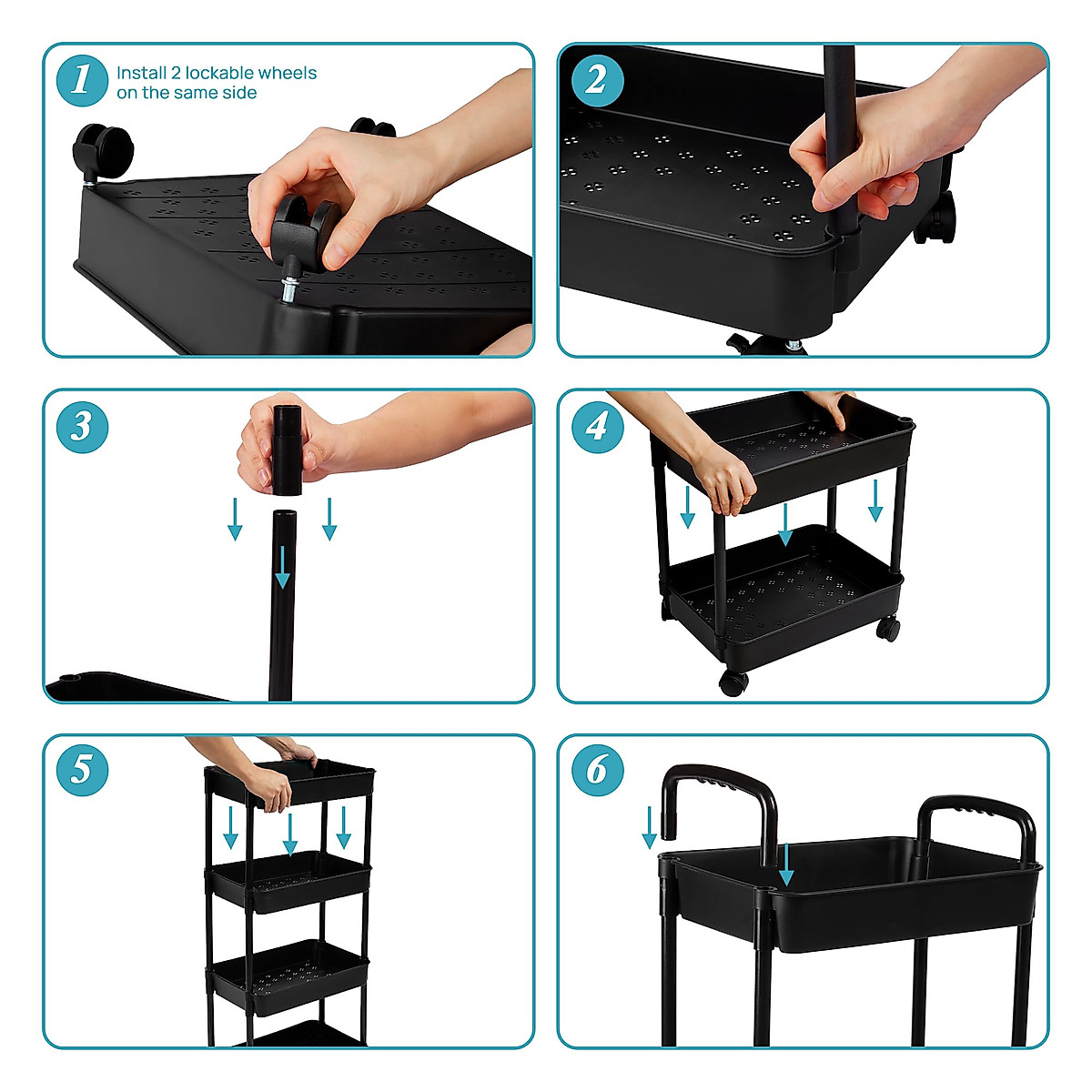 1 Install 2 lockable wheels on the same side

2

3

4

5

6