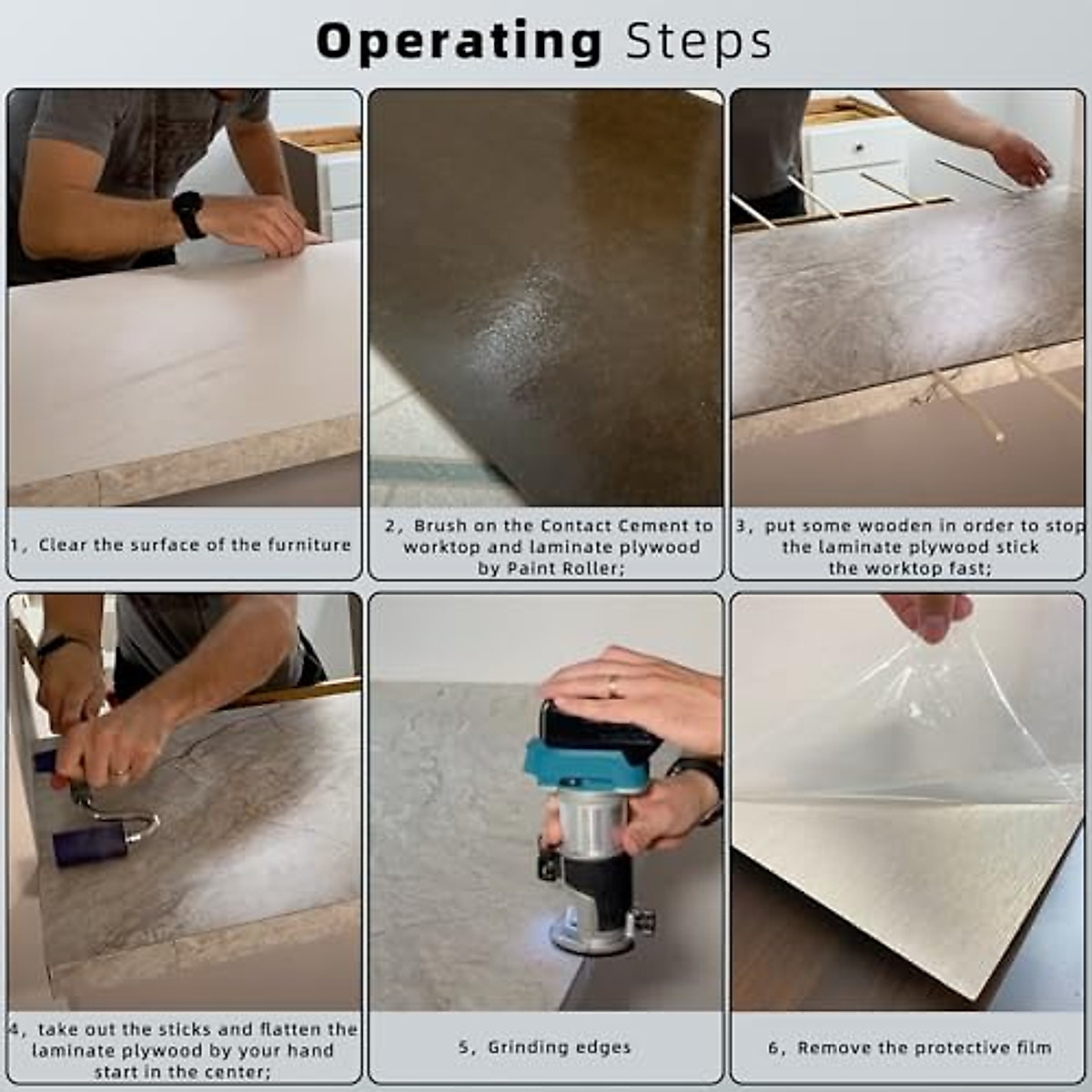 Operating Steps

1, Clear the surface of the furniture

2, Brush on the Contact Cement to worktop and laminate plywood by Paint Roller;

3, put some wooden in order to stop the laminate plywood stick the worktop fast;

4, take out the sticks and flatten the laminate plywood by your hand start in the center;

5, Grinding edges

6, Remove the protective film