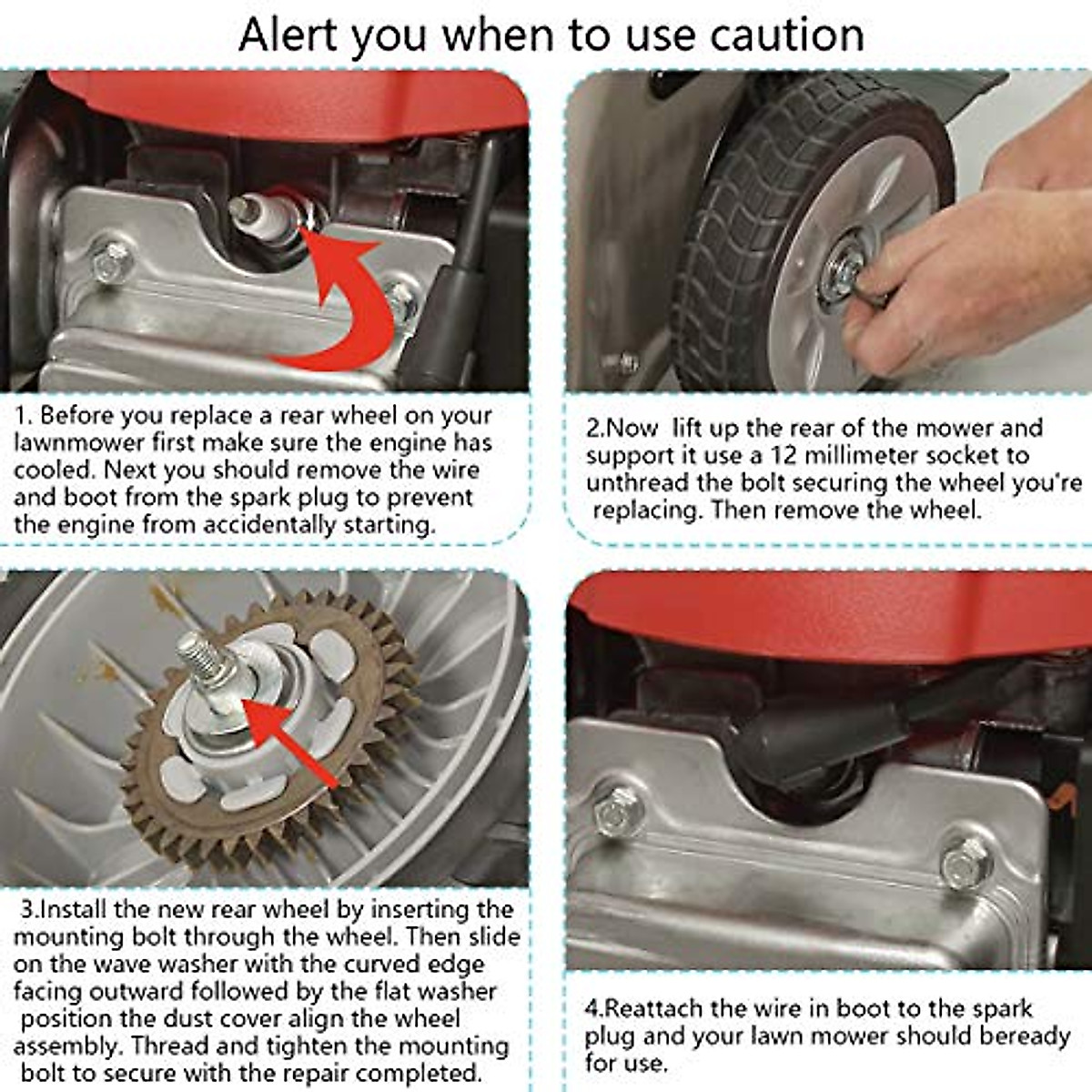 Alert you when to use caution

1. Before you replace a rear wheel on your lawnmower first make sure the engine has cooled. Next you should remove the wire and boot from the spark plug to prevent the engine from accidentally starting.

2.Now lift up the rear of the mower and support it use a 12 millimeter socket to unthread the bolt securing the wheel you're replacing. Then remove the wheel.

3.Install the new rear wheel by inserting the mounting bolt through the wheel. Then slide on the wave washer with the curved edge facing outward followed by the flat washer position the dust cover align the wheel assembly. Thread and tighten the mounting bolt to secure with the repair completed.

4.Reattach the wire in boot to the spark plug and your lawn mower should beready for use.