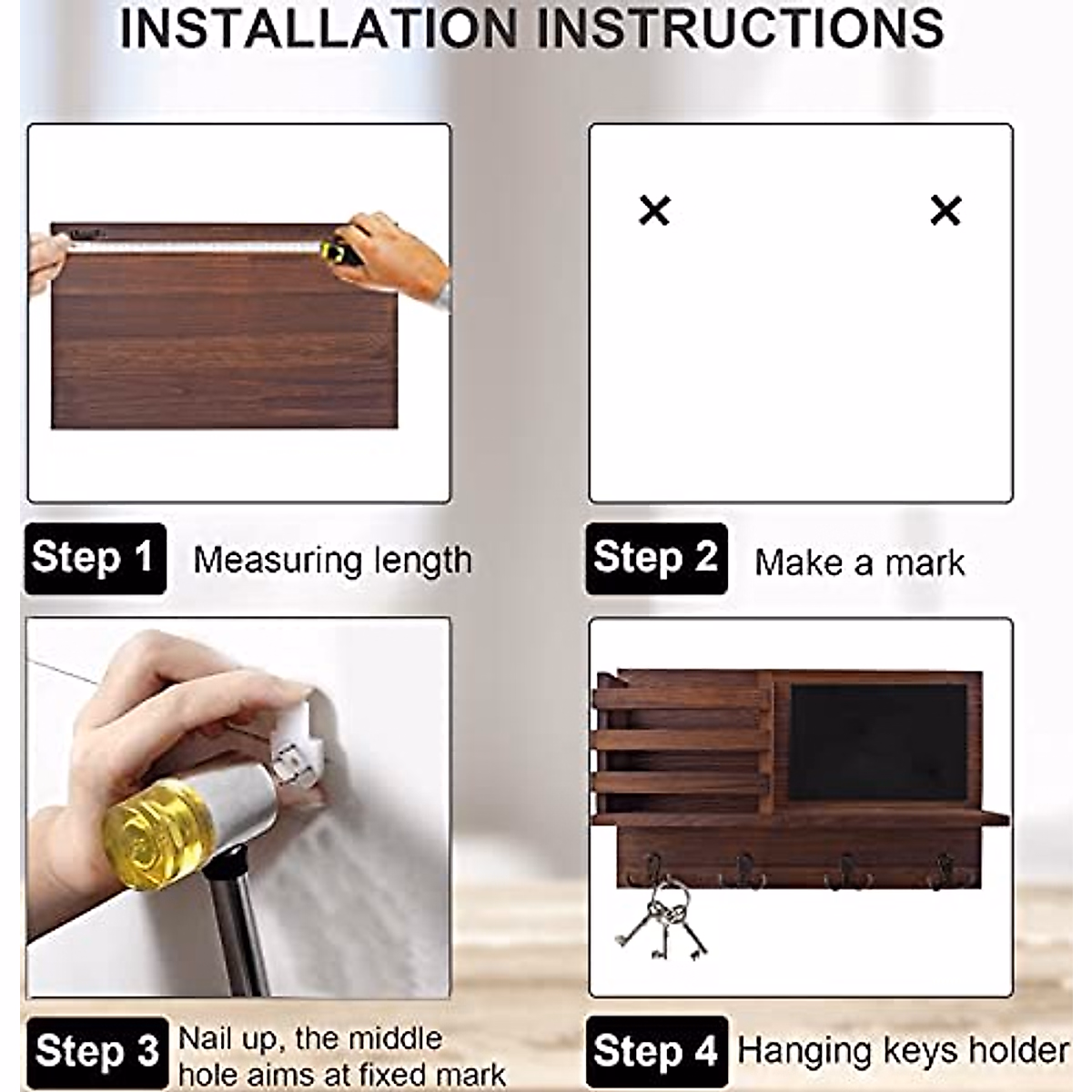 INSTALLATION INSTRUCTIONS

×
×

Step 1 Measuring length

Step 2 Make a mark

Step 3 Nail up, the middle hole aims at fixed mark

Step 4 Hanging keys holder