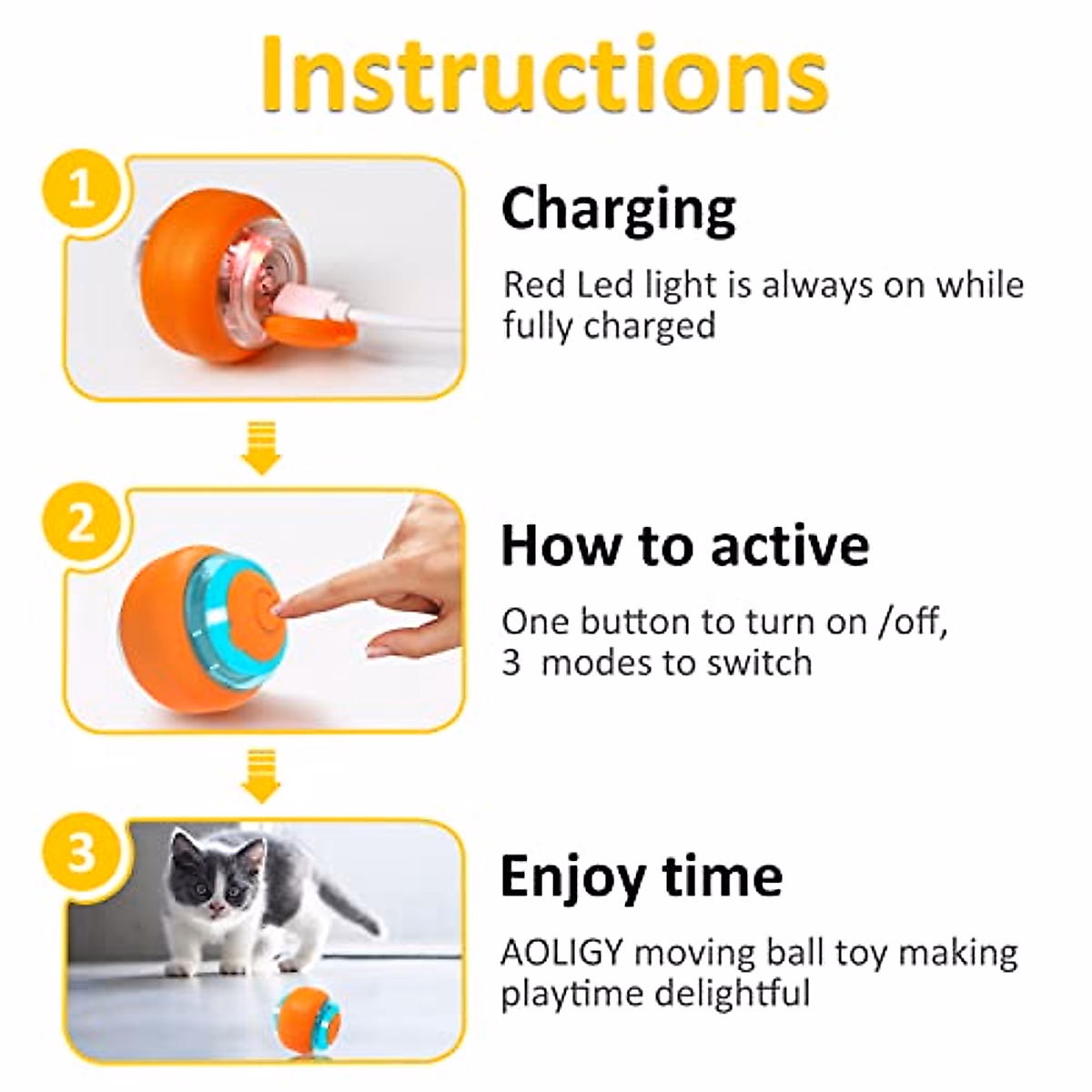 Instructions

1

Charging

Red Led light is always on while fully charged

2

How to active

One button to turn on /off, 3 modes to switch

3

Enjoy time

AOLIGY moving ball toy making playtime delightful