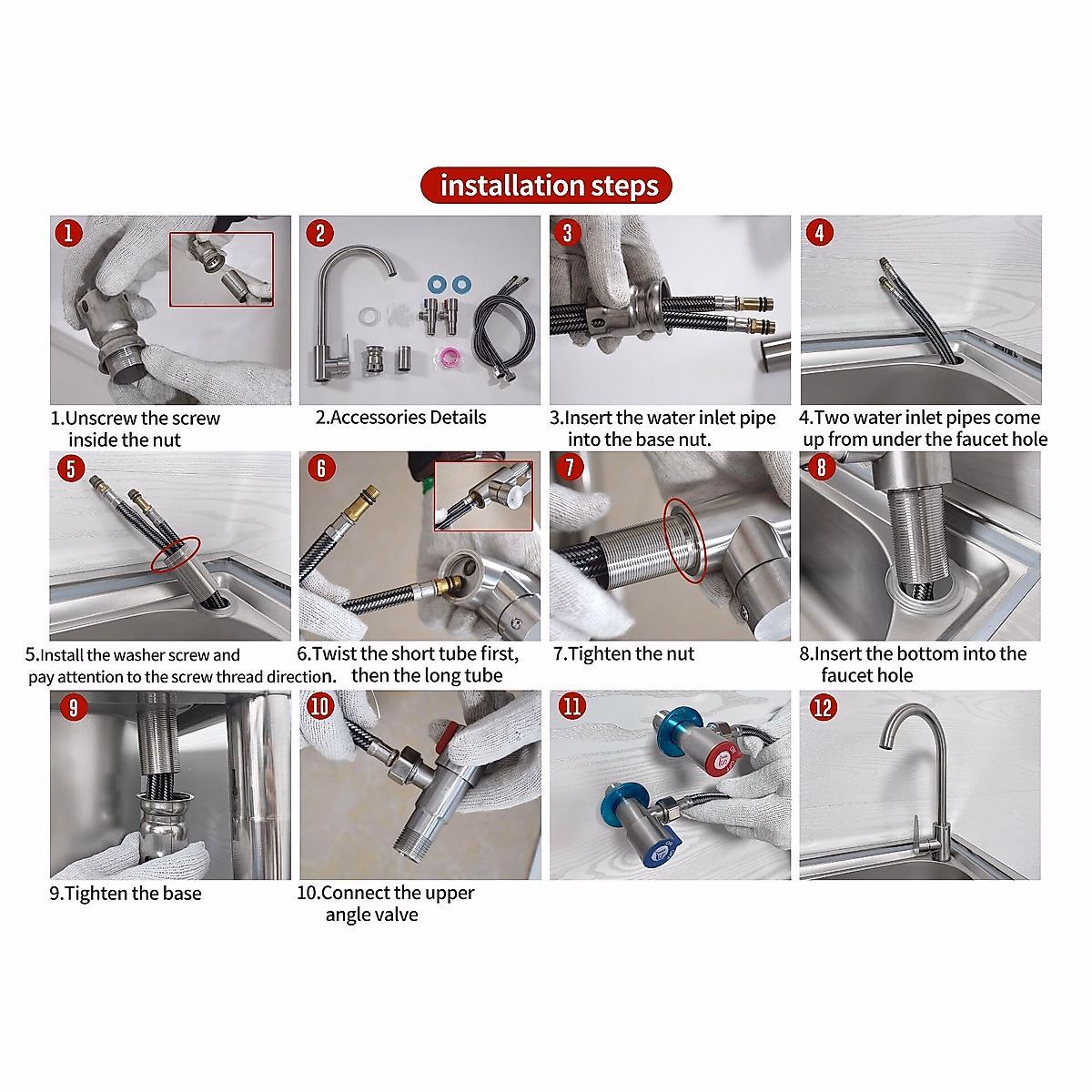 installation steps

1

1.Unscrew the screw inside the nut

2

2.Accessories Details

3

3.Insert the water inlet pipe into the base nut.

4

4.Two water inlet pipes come up from under the faucet hole

5

5.Install the washer screw and pay attention to the screw thread direction.

6

6.Twist the short tube first, then the long tube

7

7.Tighten the nut

8

8.Insert the bottom into the faucet hole

9

9.Tighten the base

10

10.Connect the upper angle valve

11

12