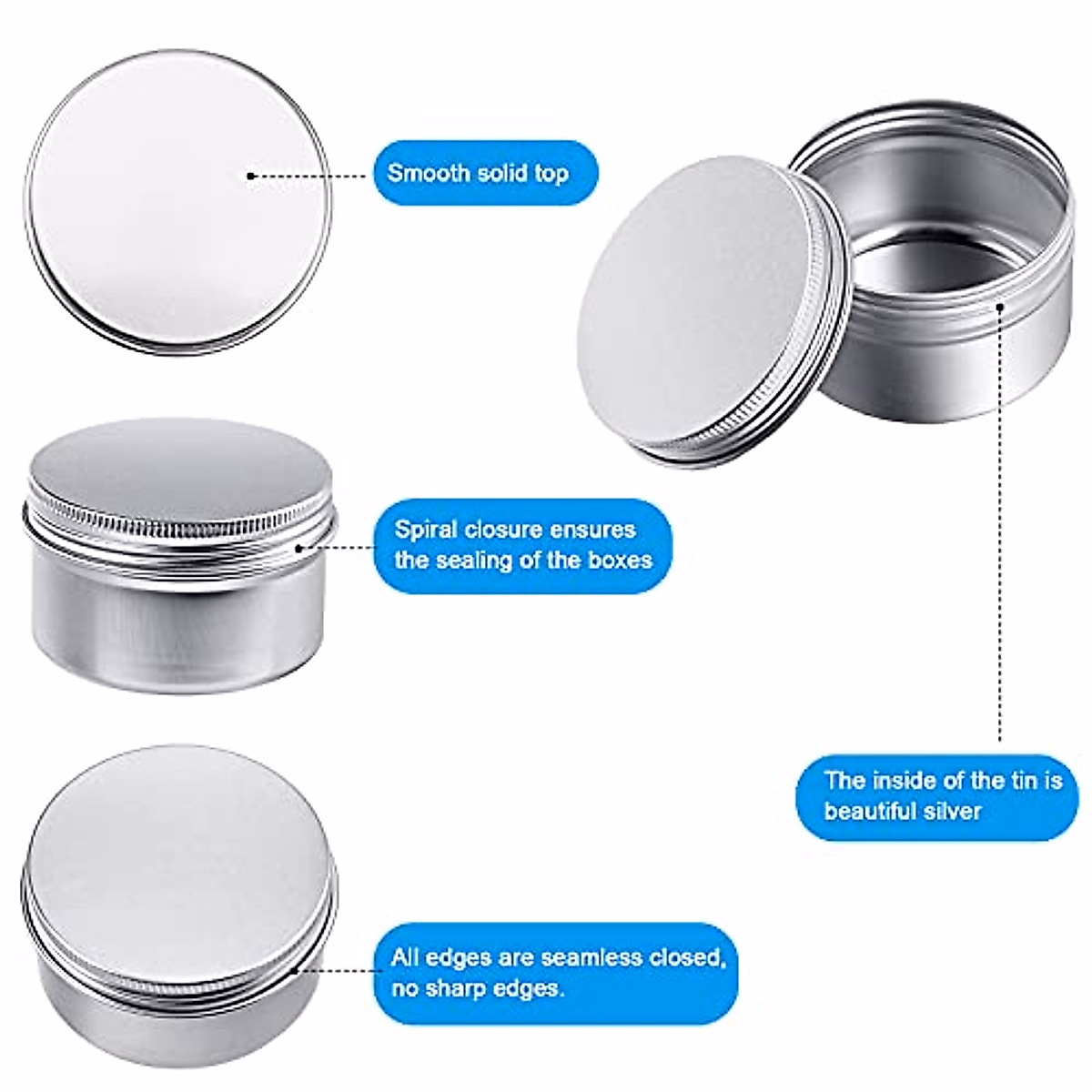 Smooth solid top

Spiral closure ensures the sealing of the boxes

The inside of the tin is beautiful silver

All edges are seamless closed, no sharp edges.