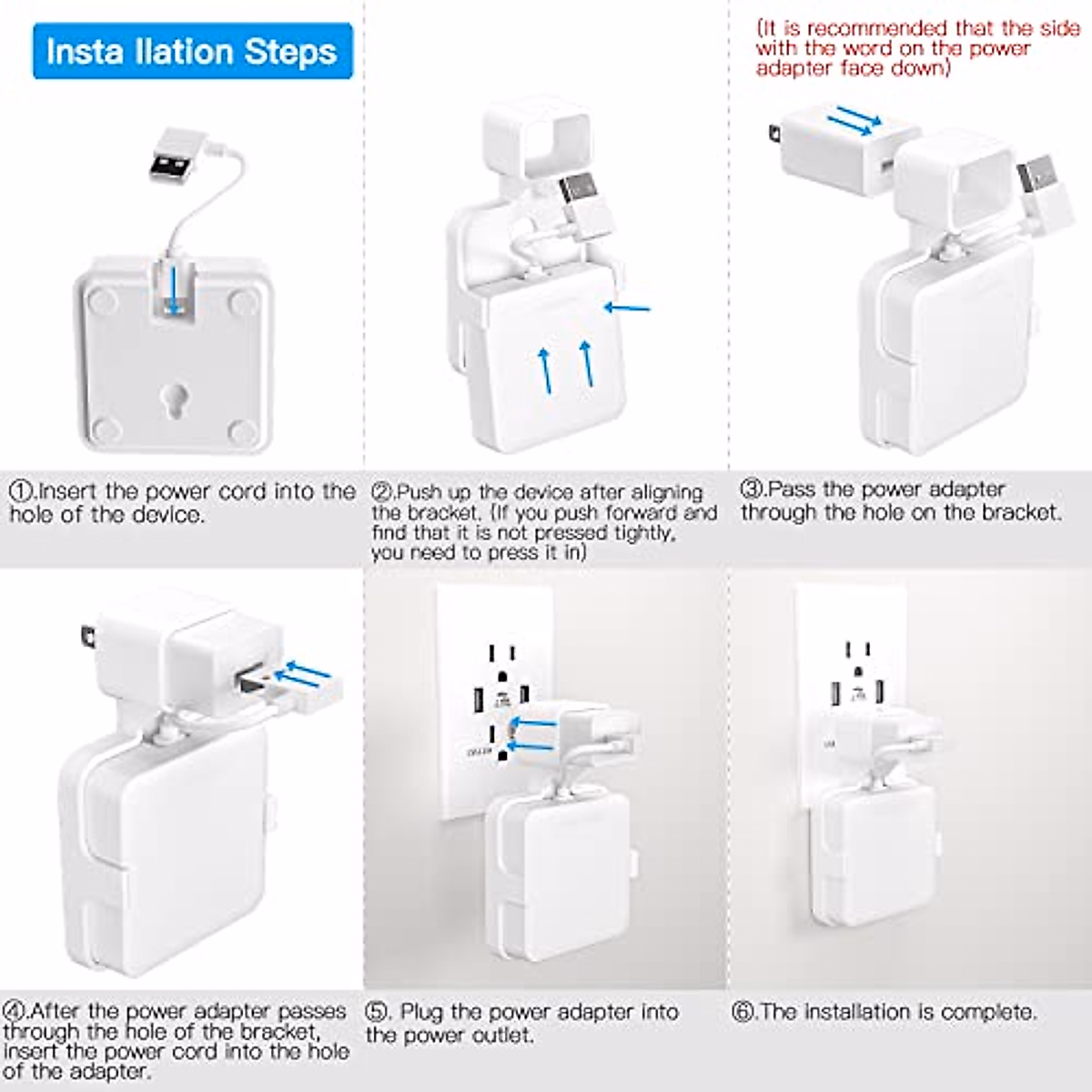 Insta llation Steps

(It is recommended that the side with the word on the power adapter face down)

①.Insert the power cord into the hole of the device.

②.Push up the device after aligning the bracket. (If you push forward and find that it is not pressed tightly, you need to press it in)

③.Pass the power adapter through the hole on the bracket.

④.After the power adapter passes through the hole of the bracket, insert the power cord into the hole of the adapter.

⑤. Plug the power adapter into the power outlet.

⑥.The installation is complete.