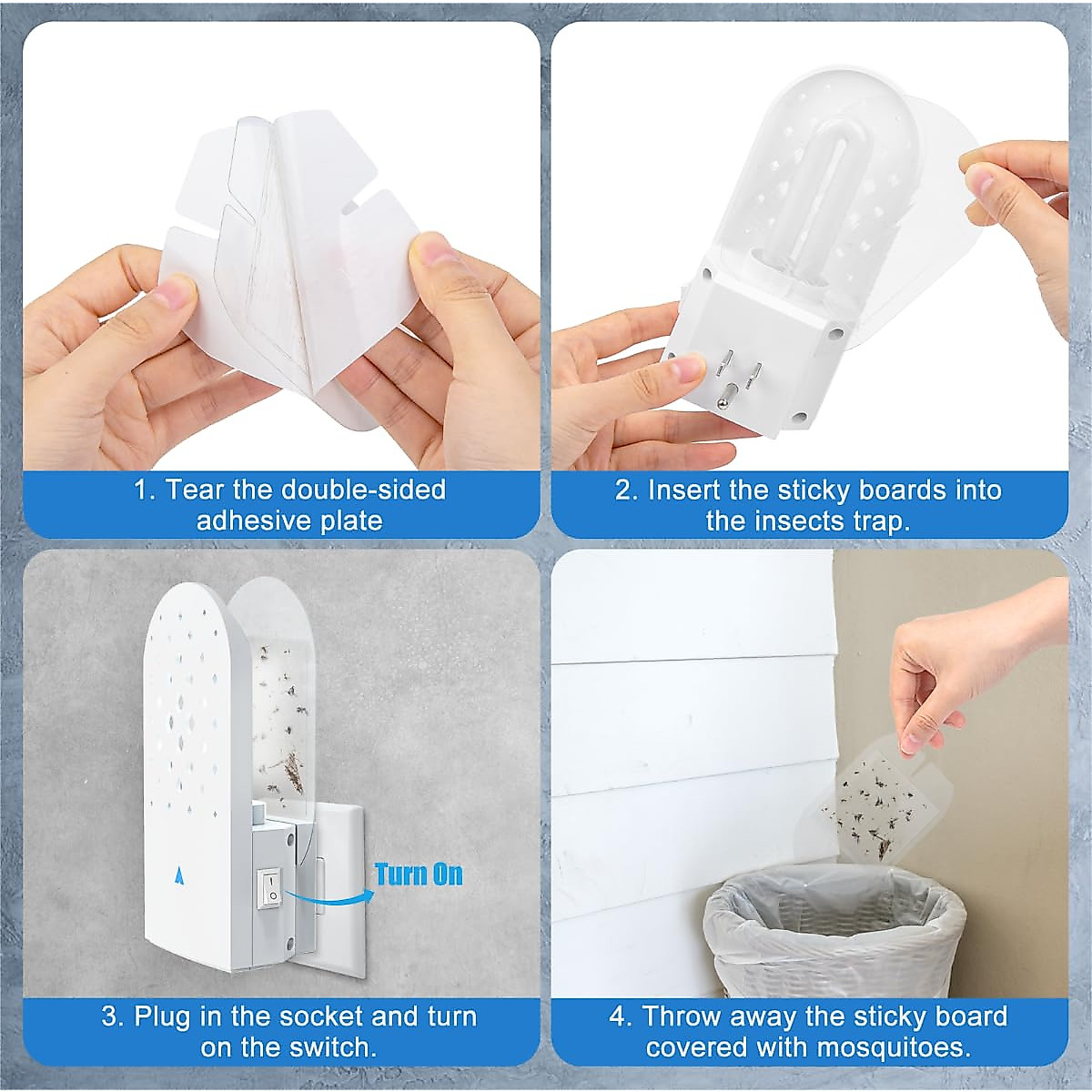 1. Tear the double-sided adhesive plate

2. Insert the sticky boards into the insects trap.

Turn On

3. Plug in the socket and turn on the switch.

4. Throw away the sticky board covered with mosquitoes.