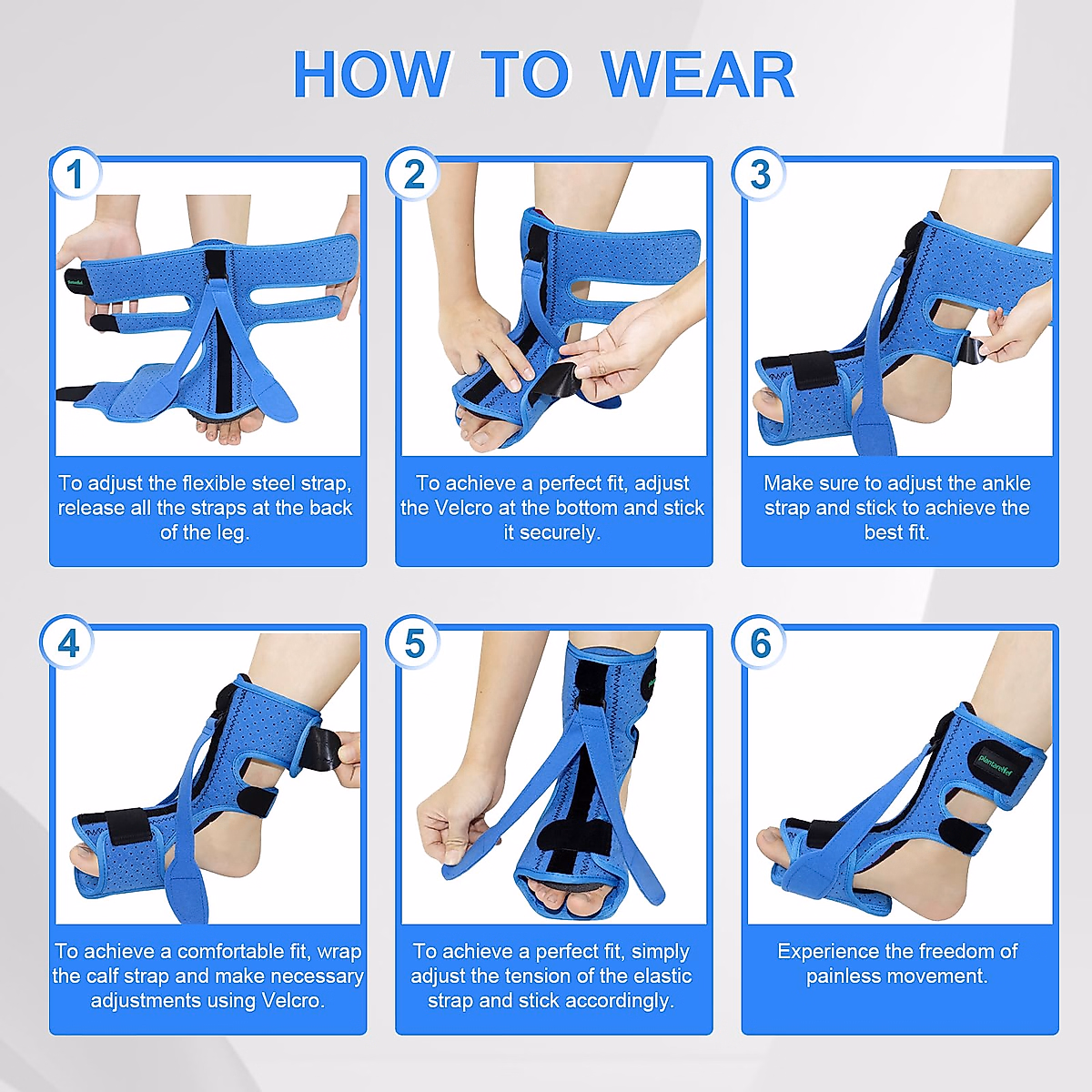 HOW TO WEAR

1

To adjust the flexible steel strap, release all the straps at the back of the leg.

2

To achieve a perfect fit, adjust the Velcro at the bottom and stick it securely.

3

Make sure to adjust the ankle strap and stick to achieve the best fit.

4

To achieve a comfortable fit, wrap the calf strap and make necessary adjustments using Velcro.

5

To achieve a perfect fit, simply adjust the tension of the elastic strap and stick accordingly.

6

plantarelief

Experience the freedom of painless movement.