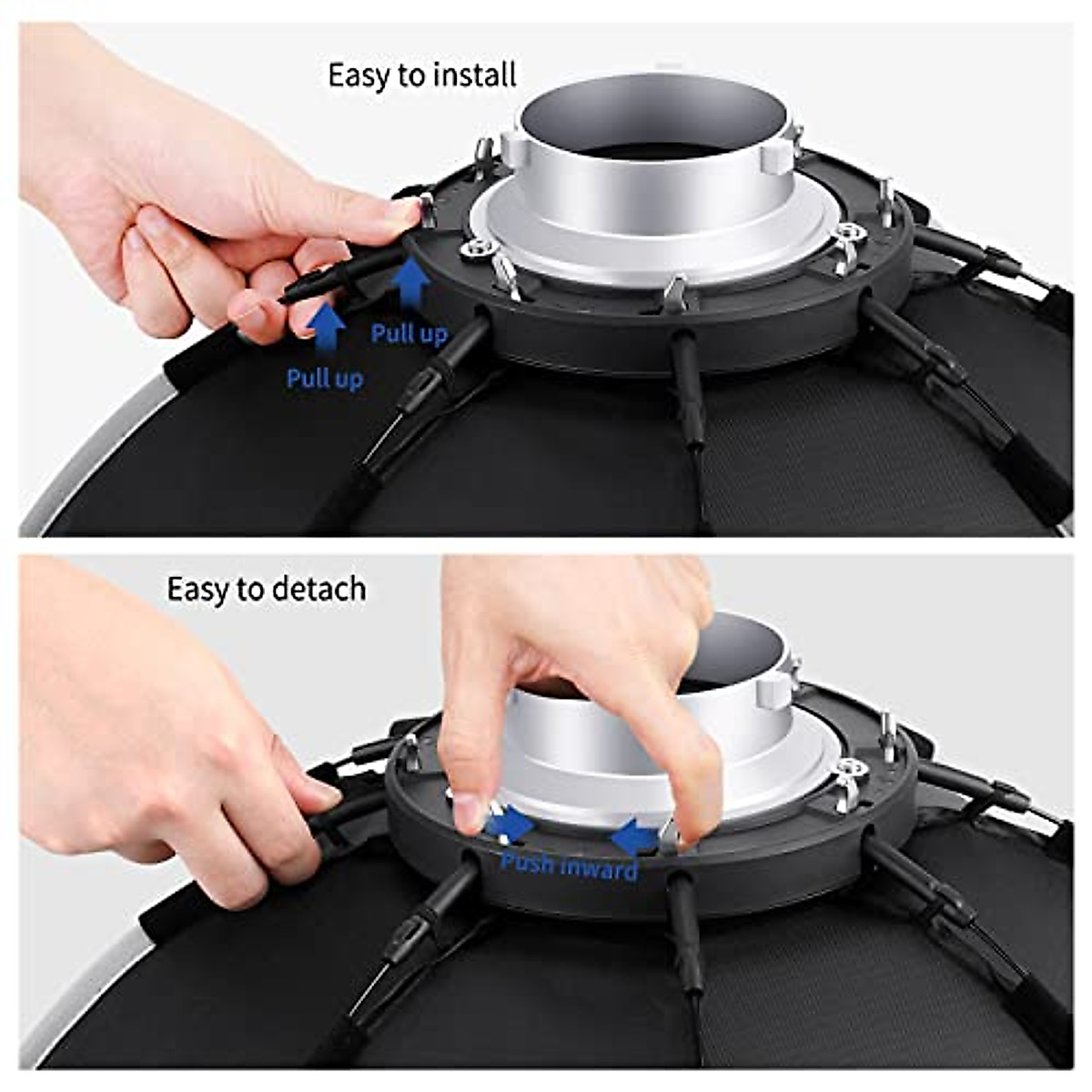 Easy to install

Pull up

Pull up

Easy to detach

Push inward