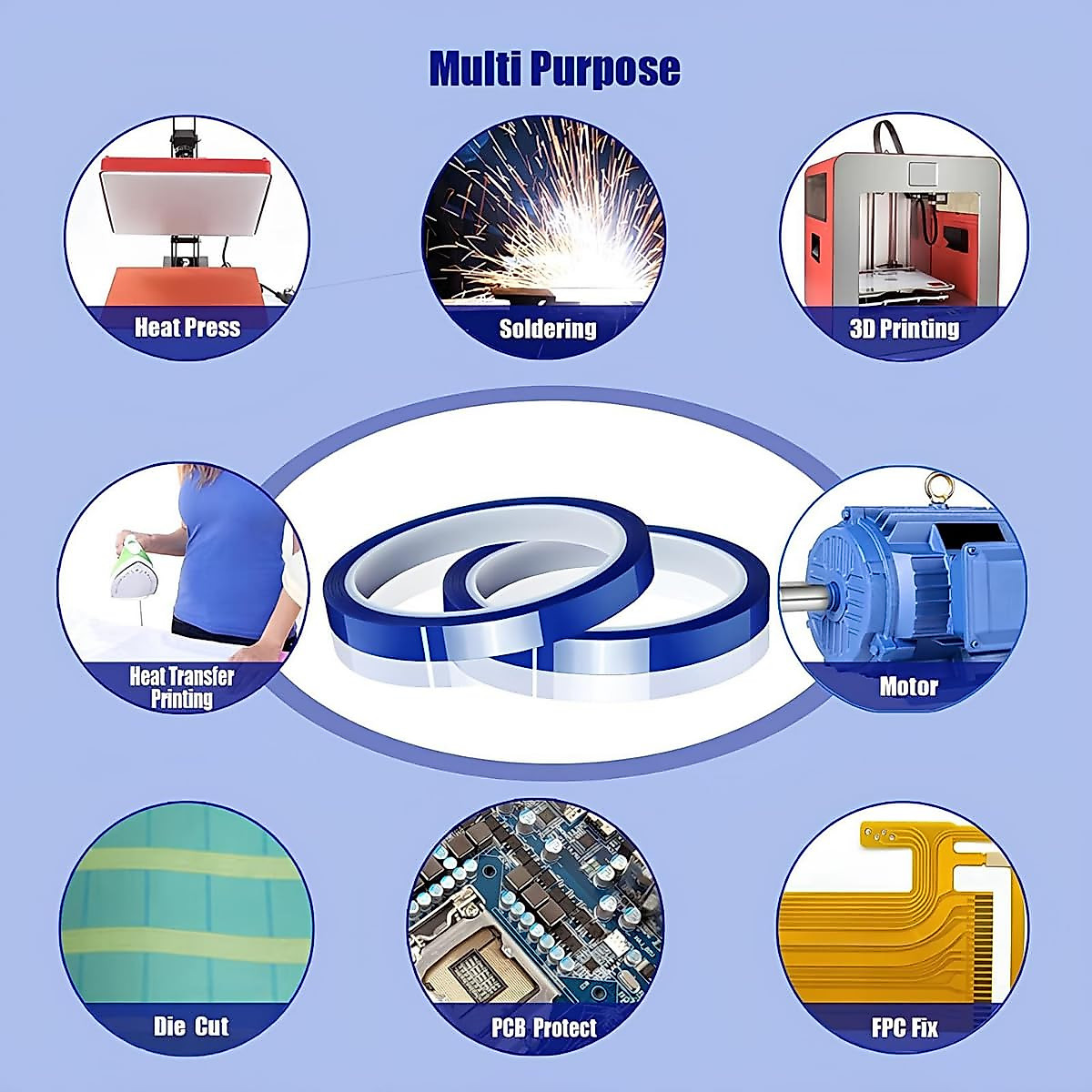 Multi Purpose

Heat Press

Soldering

3D Printing

Heat Transfer Printing

Motor

Die Cut

PCB Protect

FPC Fix