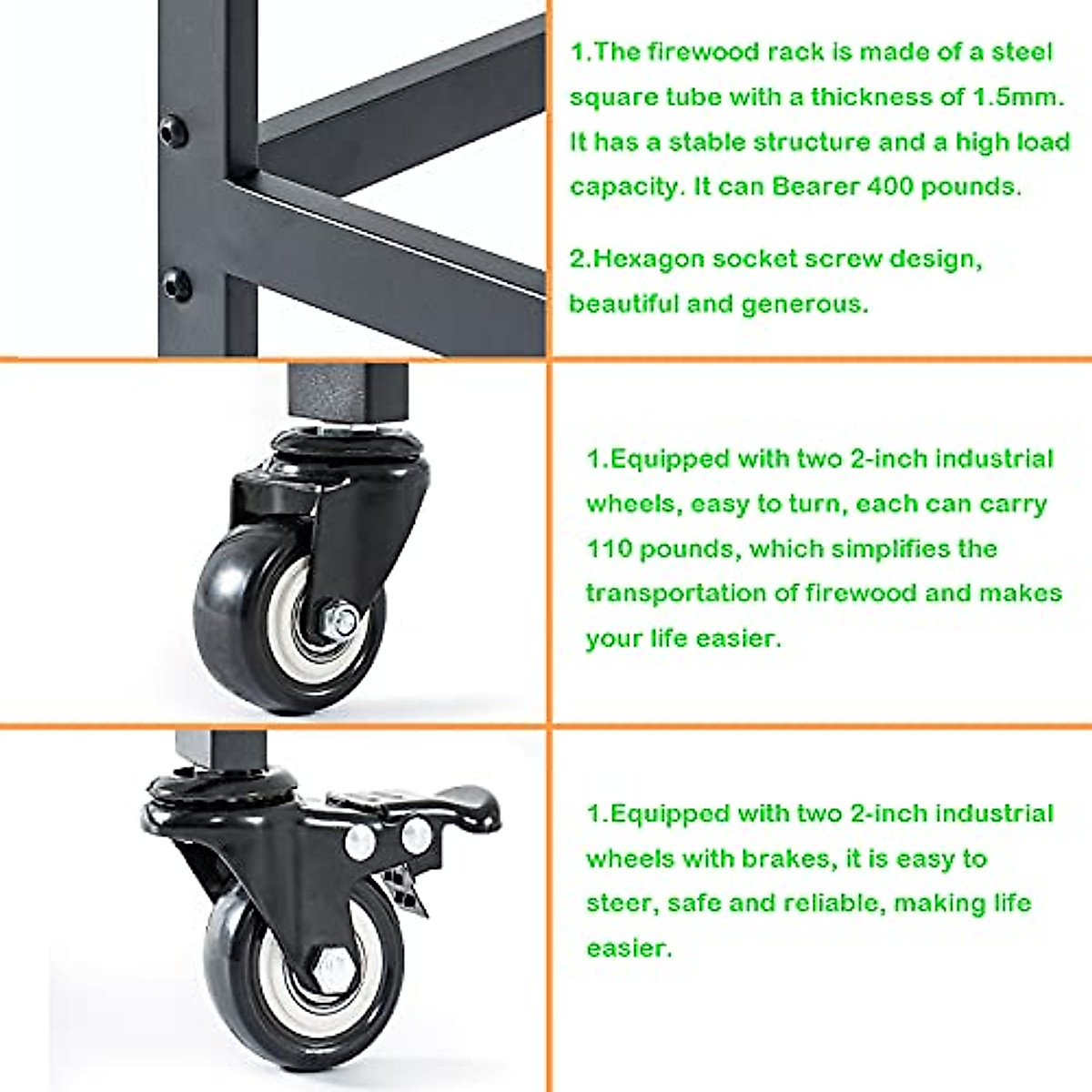 1.The firewood rack is made of a steel square tube with a thickness of 1.5mm. It has a stable structure and a high load capacity. It can Bearer 400 pounds.

2.Hexagon socket screw design, beautiful and generous.

1.Equipped with two 2-inch industrial wheels, easy to turn, each can carry 110 pounds, which simplifies the transportation of firewood and makes your life easier.

1.Equipped with two 2-inch industrial wheels with brakes, it is easy to steer, safe and reliable, making life easier.