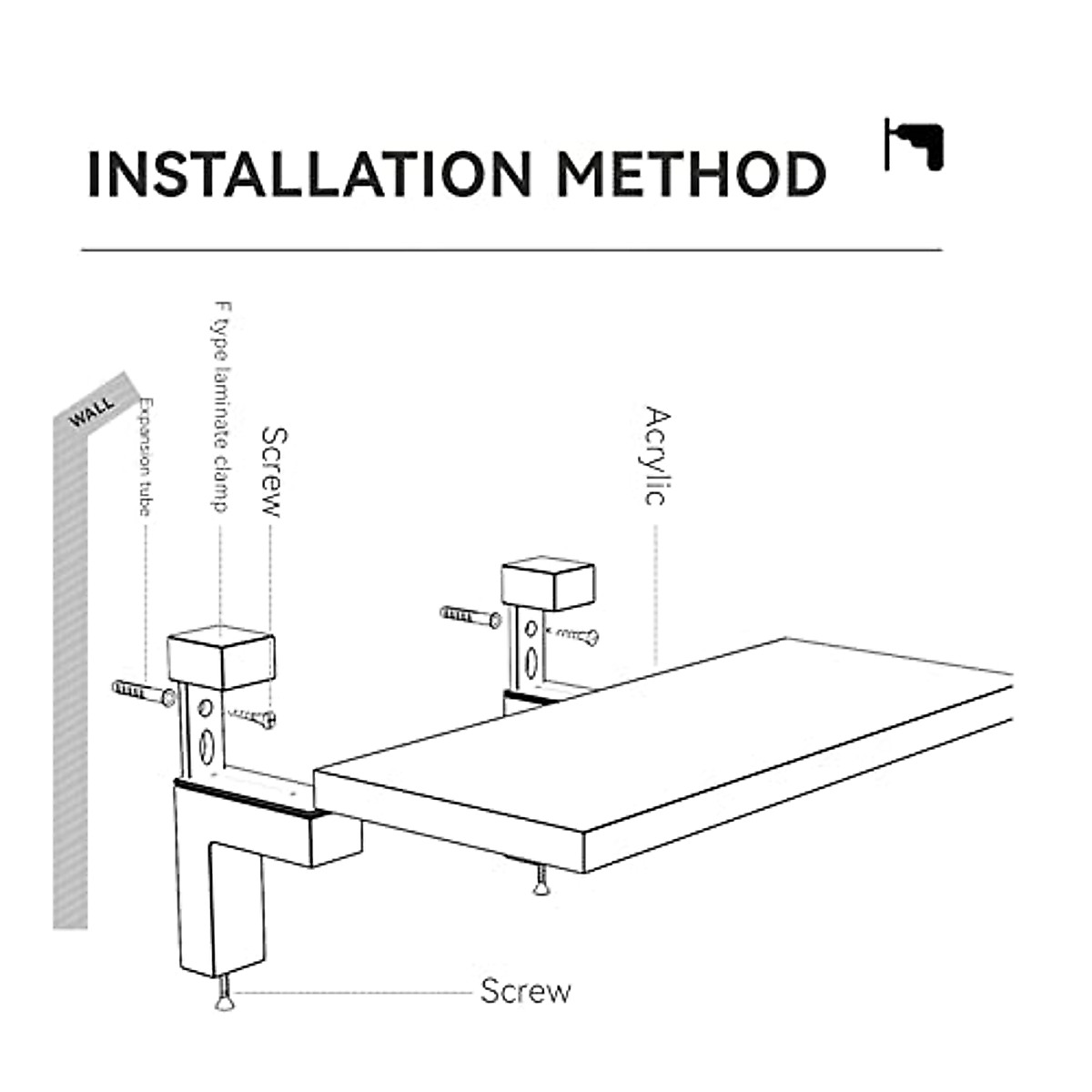 INSTALLATION METHOD

WALL

Expansion tube

F type laminate clamp

Screw

Acrylic

Screw