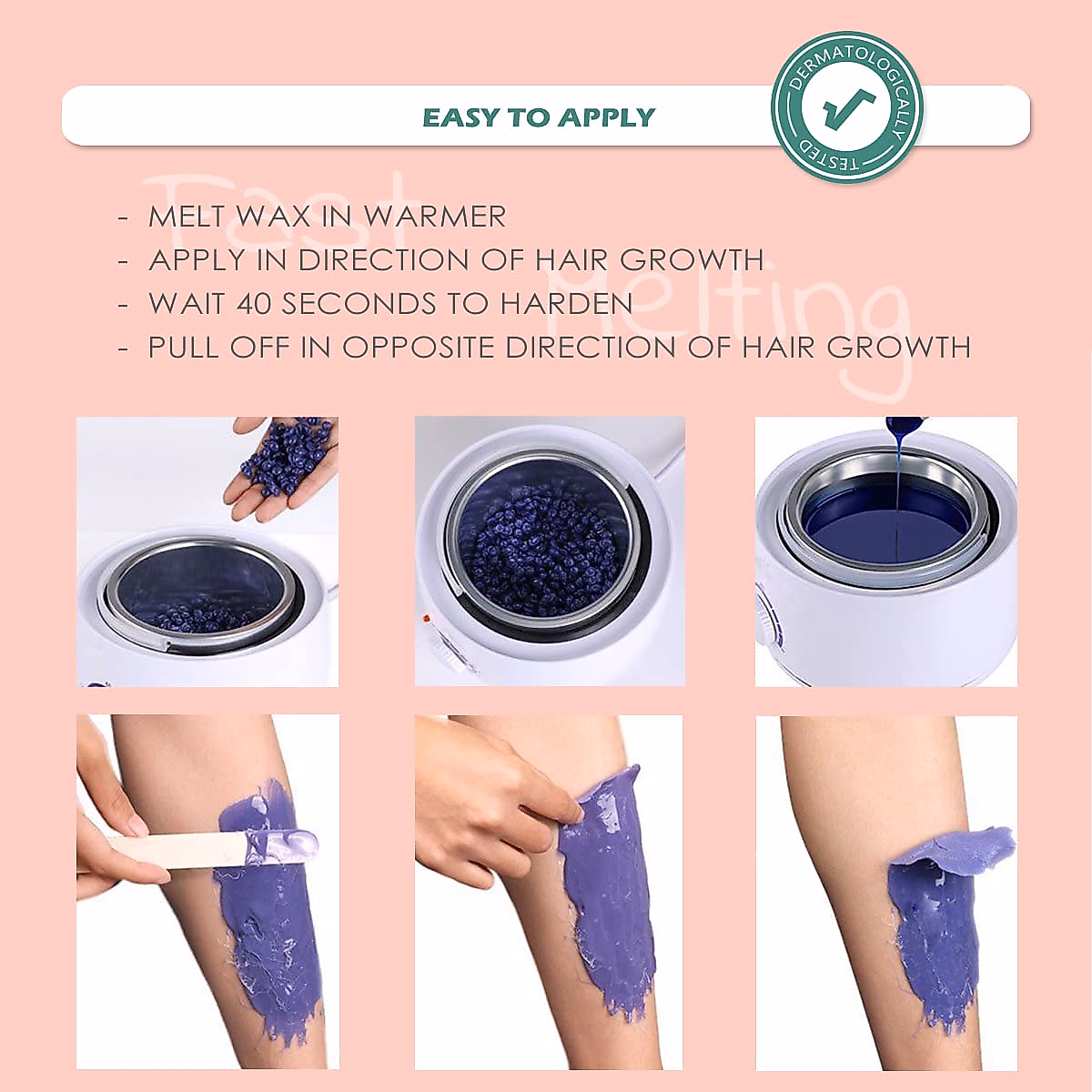 EASY TO APPLY

DERMATOLOGICALLY TESTED

Fast Melting

- MELT WAX IN WARMER
- APPLY IN DIRECTION OF HAIR GROWTH
- WAIT 40 SECONDS TO HARDEN
- PULL OFF IN OPPOSITE DIRECTION OF HAIR GROWTH