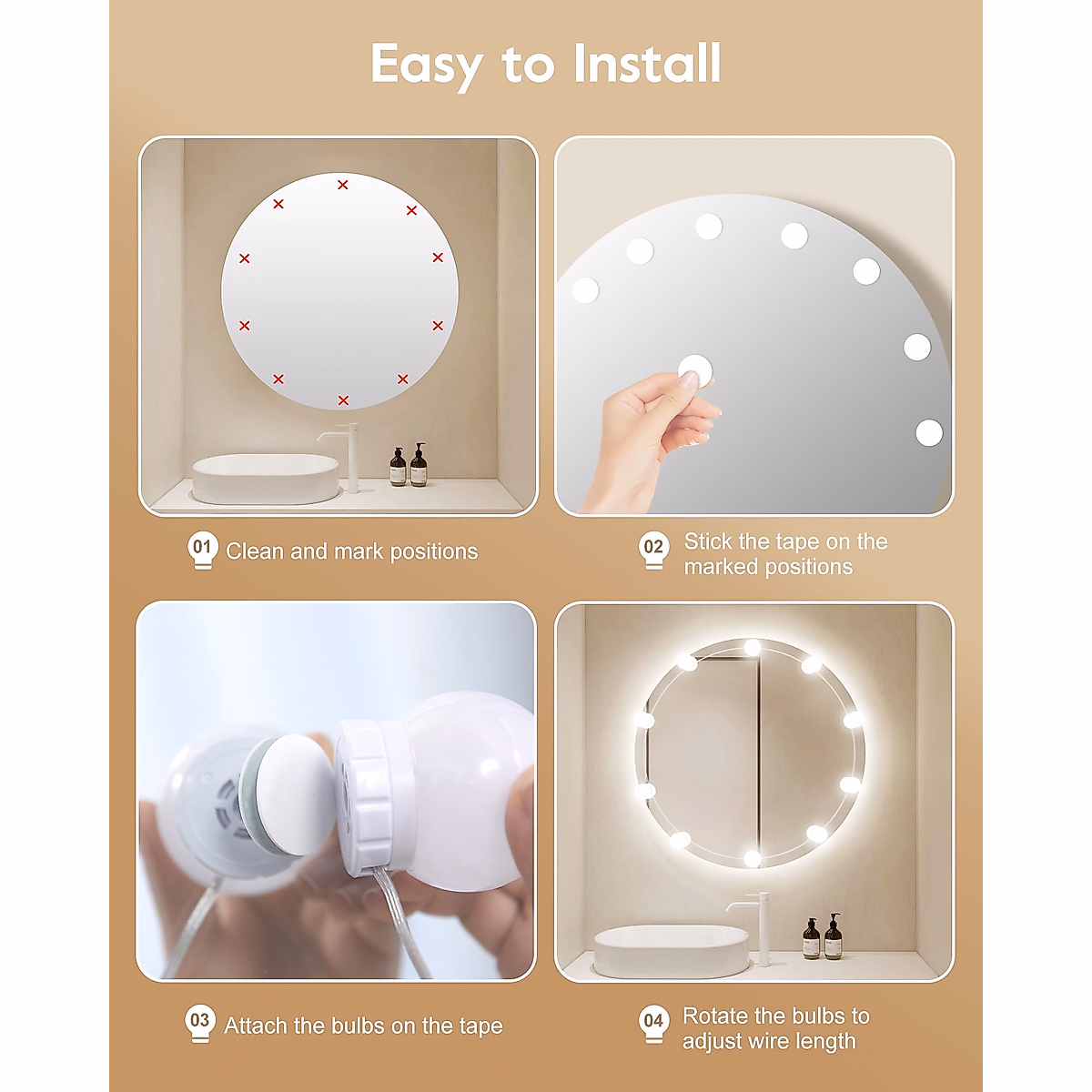 Easy to Install

01 Clean and mark positions

02 Stick the tape on the marked positions

03 Attach the bulbs on the tape

04 Rotate the bulbs to adjust wire length