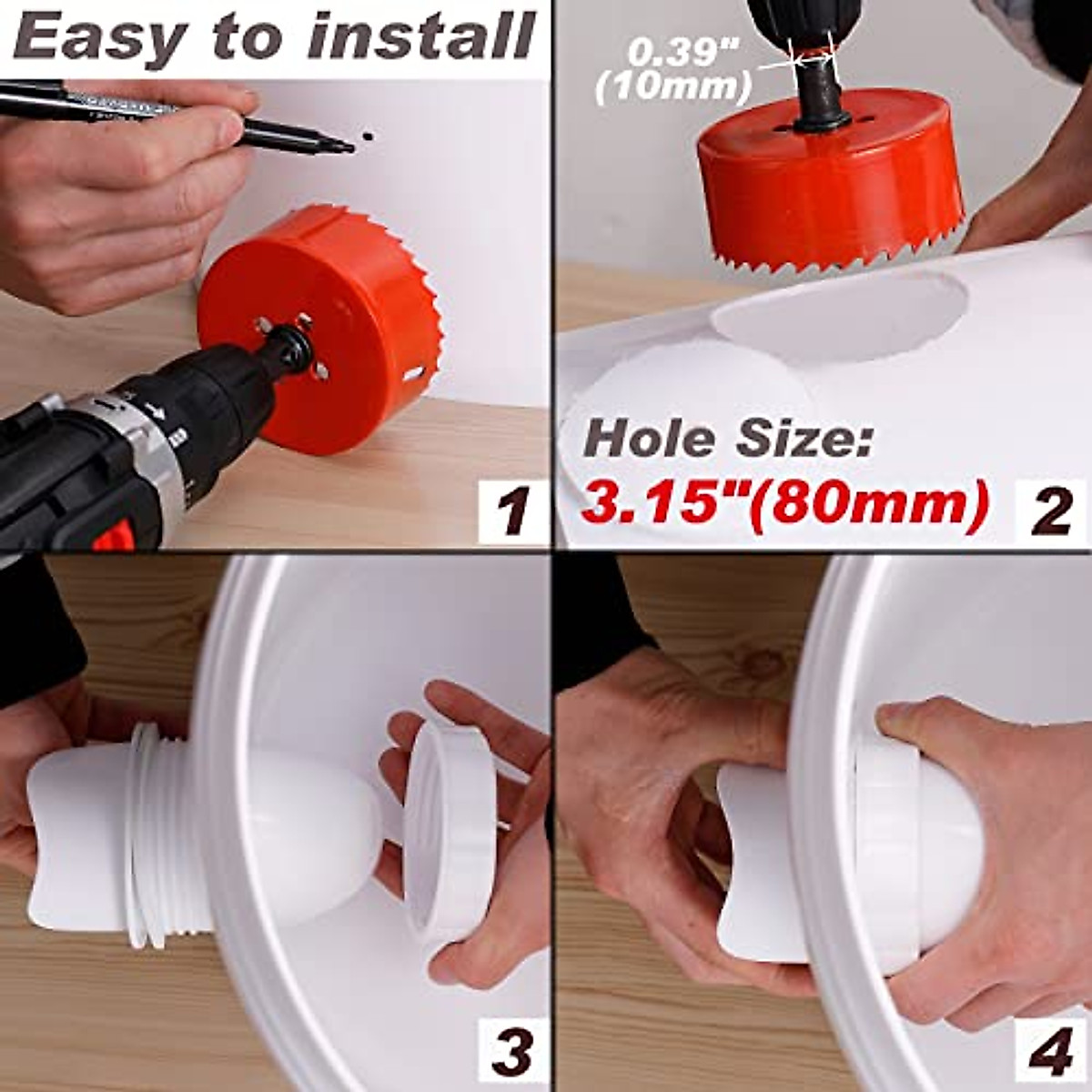 Easy to install

1

0.39"
(10mm)

Hole Size:
3.15"(80mm)

2

3

4