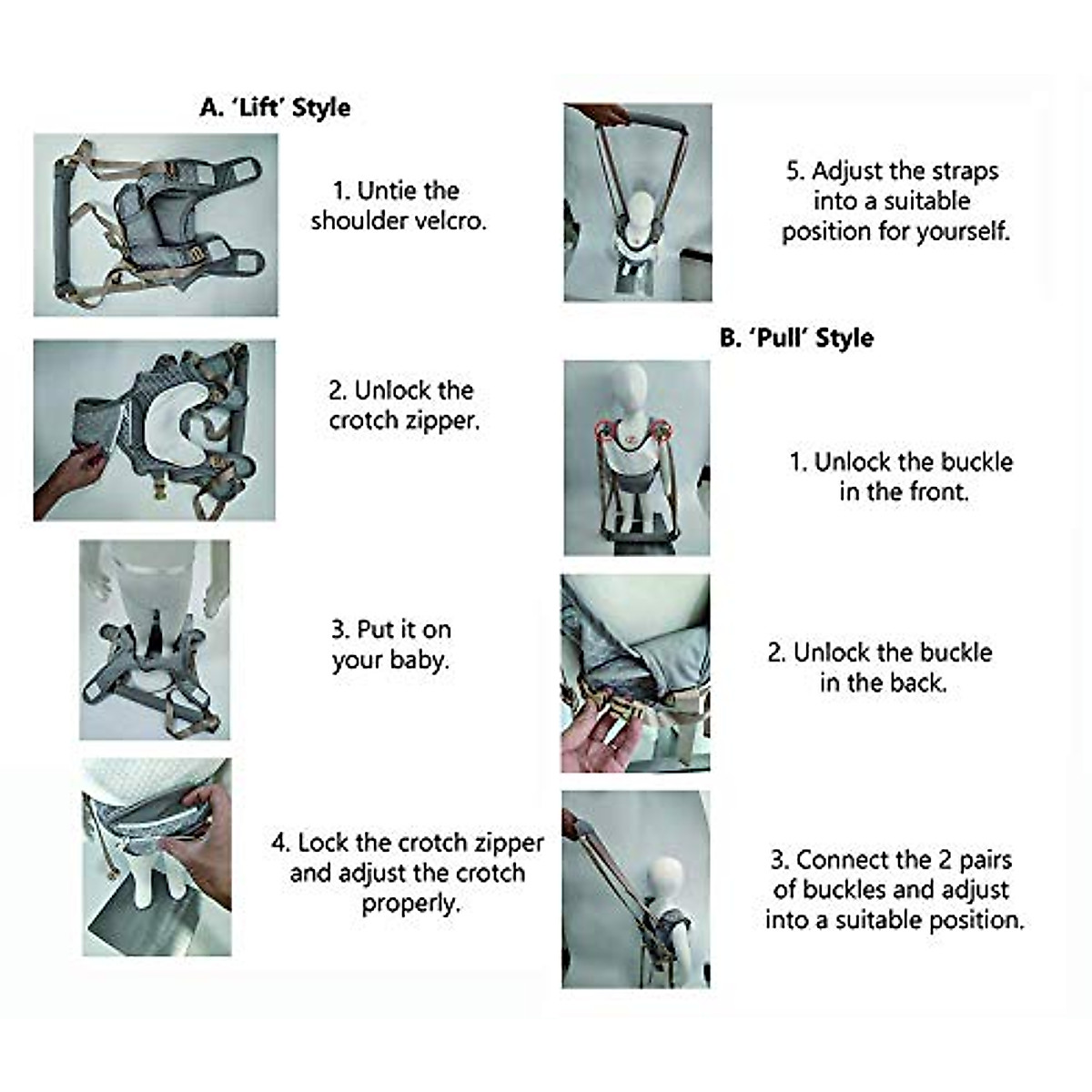 A. 'Lift' Style

1. Untie the shoulder velcro.

2. Unlock the crotch zipper.

3. Put it on your baby.

4. Lock the crotch zipper and adjust the crotch properly.

5. Adjust the straps into a suitable position for yourself.

B. 'Pull' Style

1. Unlock the buckle in the front.

2. Unlock the buckle in the back.

3. Connect the 2 pairs of buckles and adjust into a suitable position.