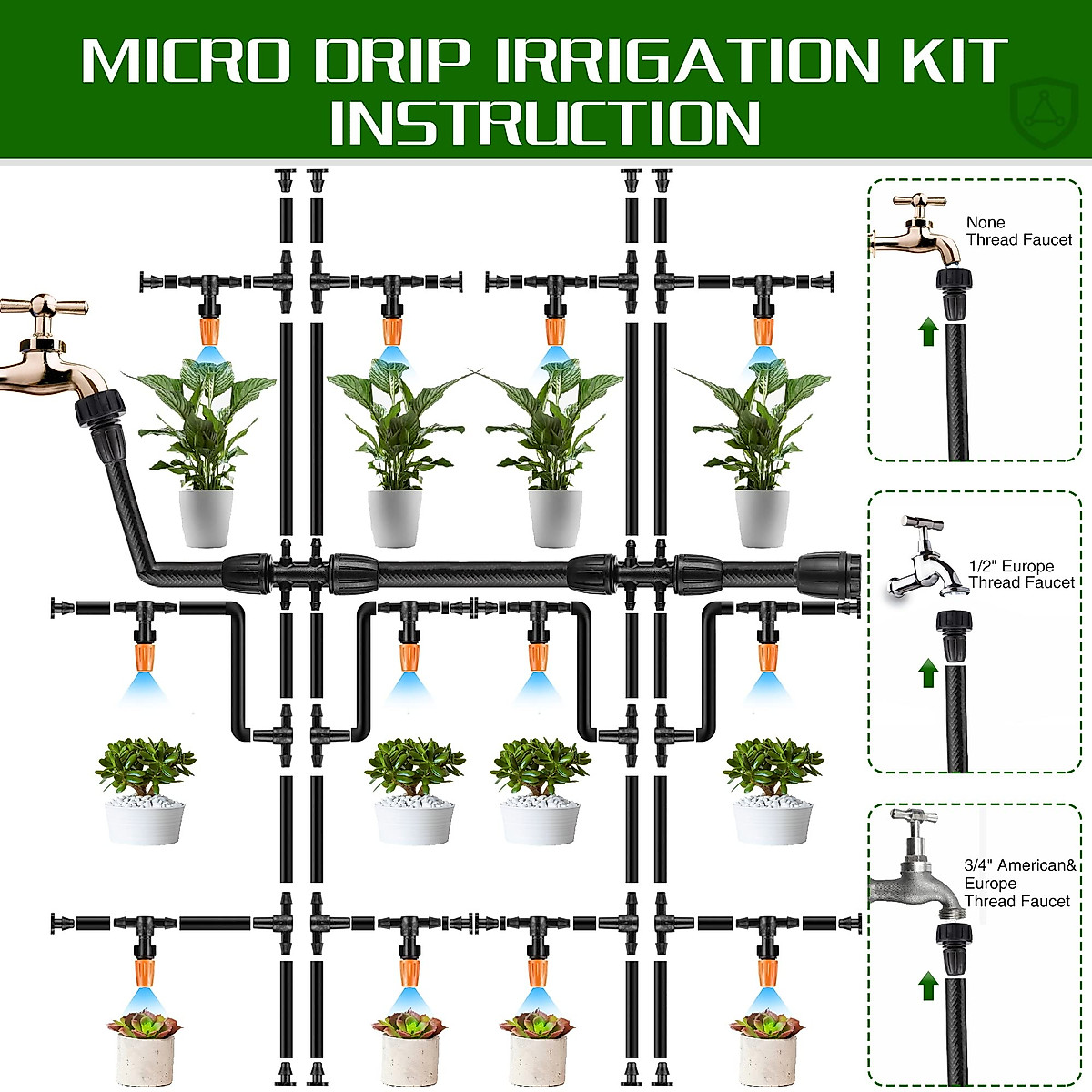 MICRO DRIP IRRIGATION KIT INSTRUCTION

None Thread Faucet

1/2" Europe Thread Faucet

3/4" American& Europe Thread Faucet