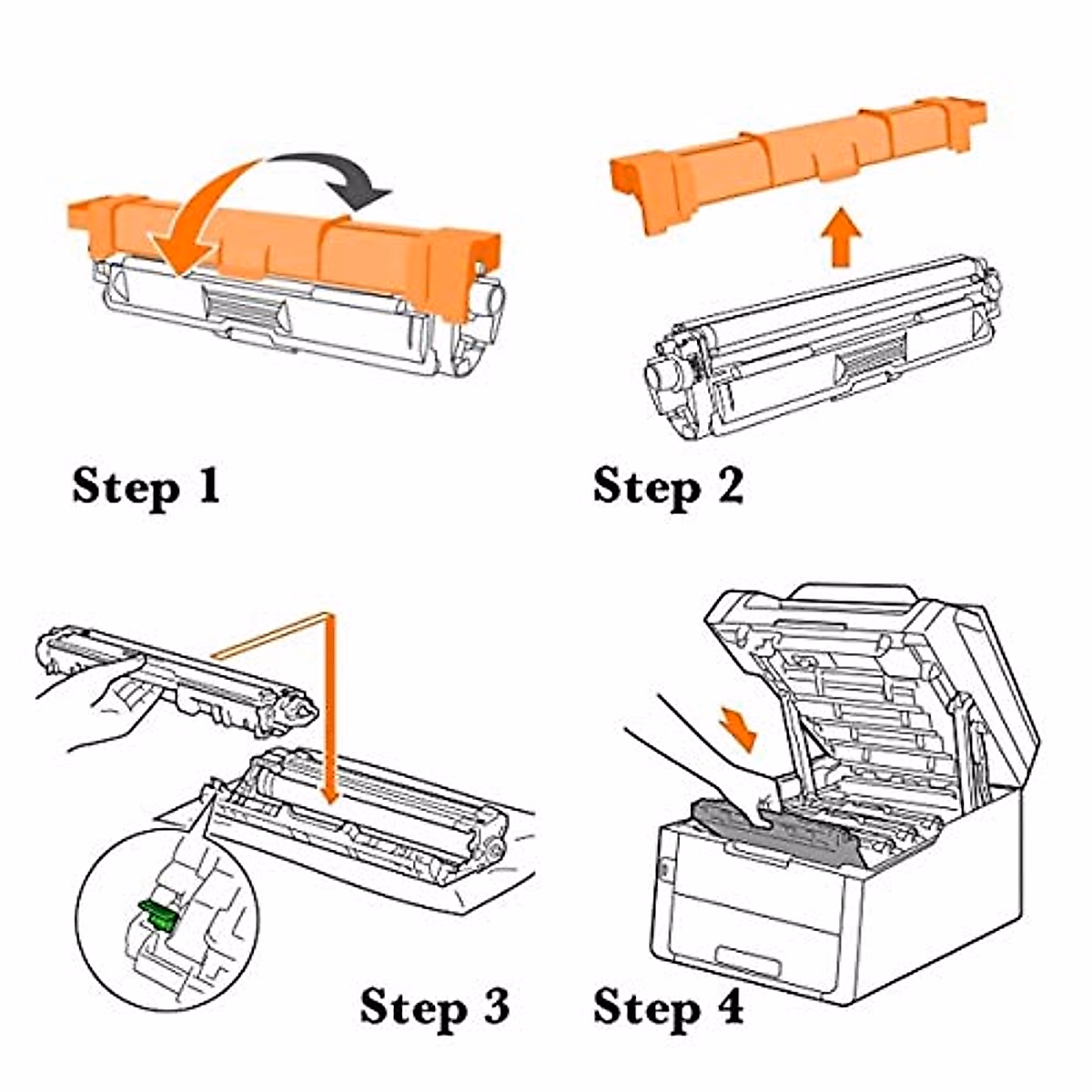 Step 1

Step 2

Step 3

Step 4