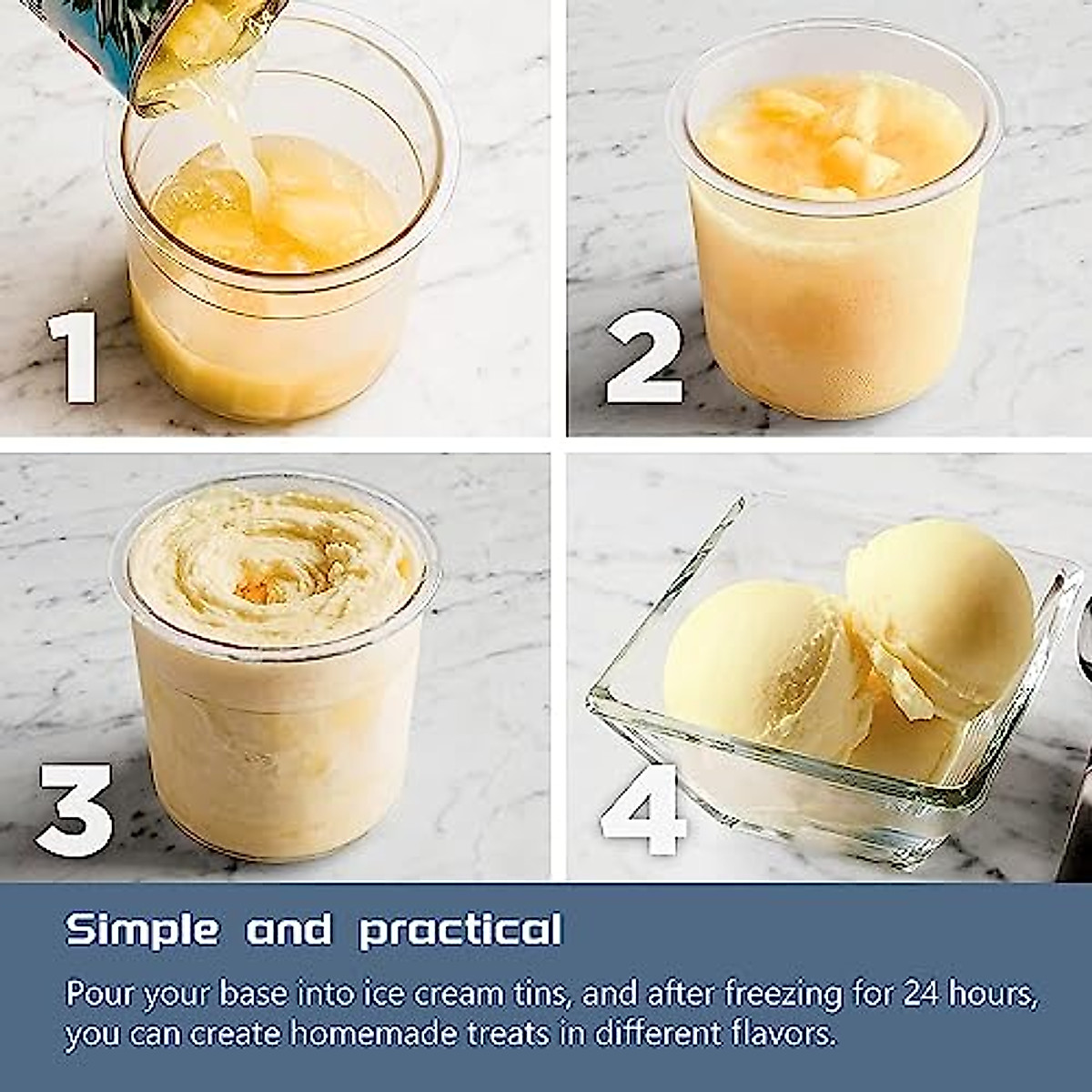 1

2

3

4

Simple and practical

Pour your base into ice cream tins, and after freezing for 24 hours, you can create homemade treats in different flavors.