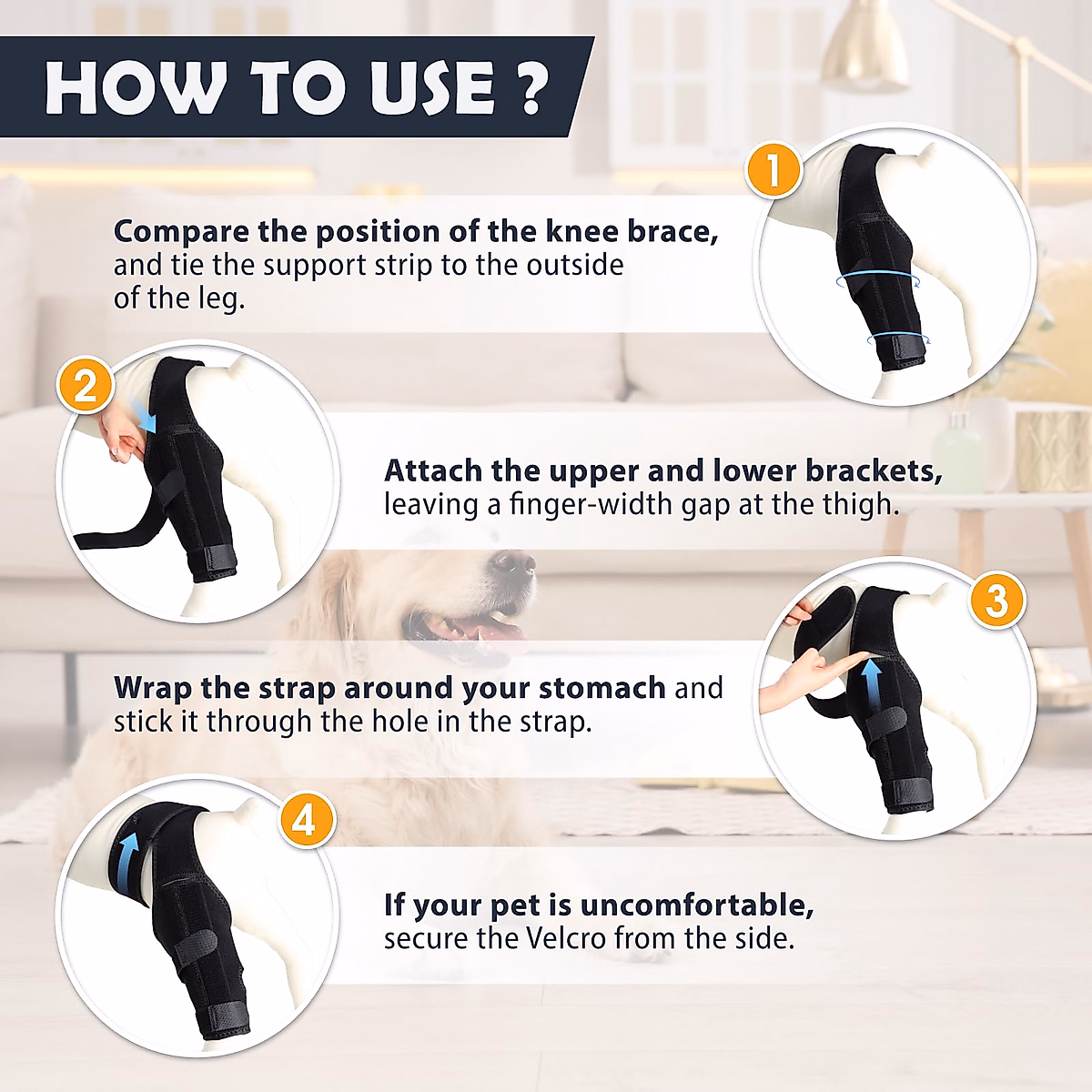 HOW TO USE ?

1

Compare the position of the knee brace, and tie the support strip to the outside of the leg.

2

Attach the upper and lower brackets, leaving a finger-width gap at the thigh.

3

Wrap the strap around your stomach and stick it through the hole in the strap.

4

If your pet is uncomfortable, secure the Velcro from the side.