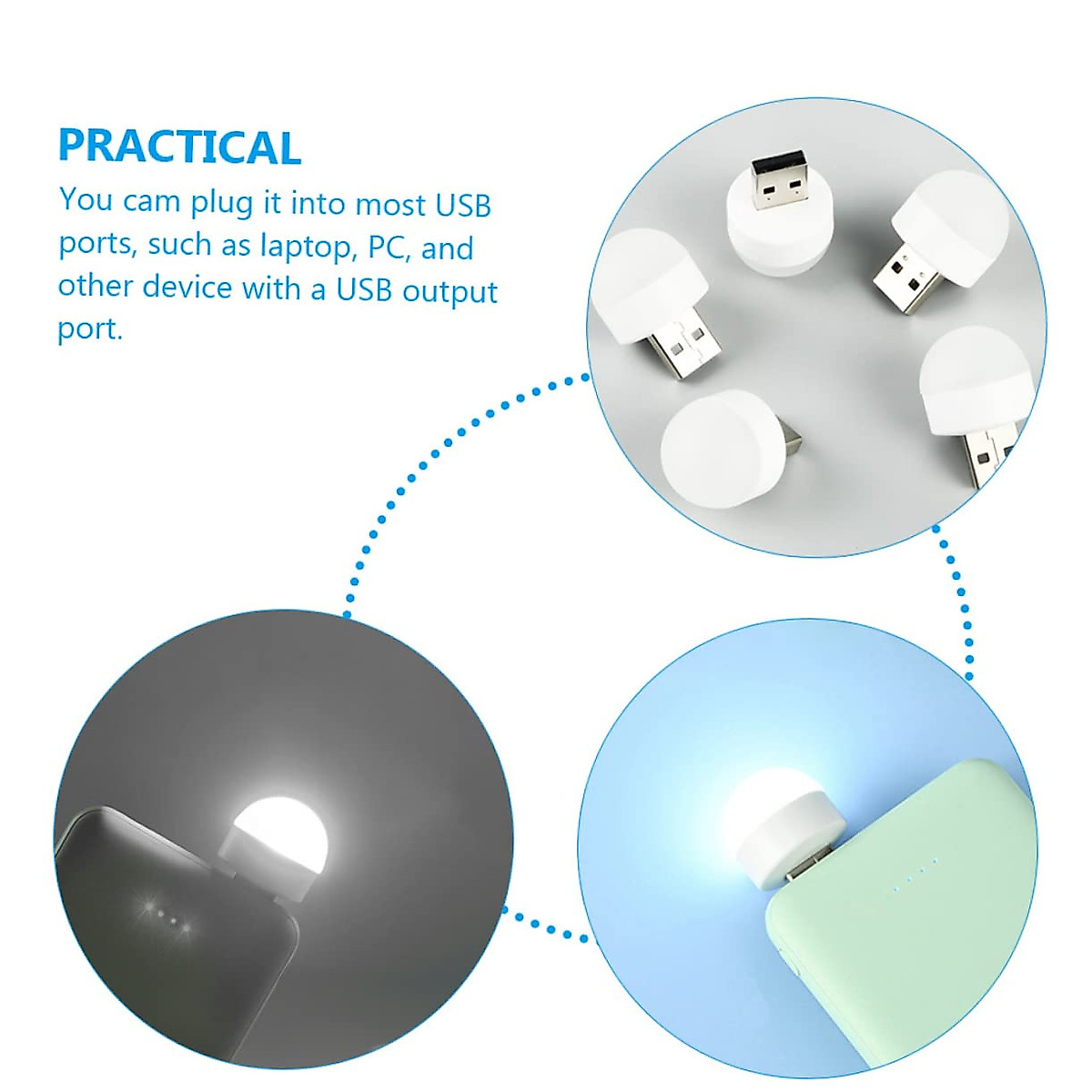 PRACTICAL

You cam plug it into most USB ports, such as laptop, PC, and other device with a USB output port.