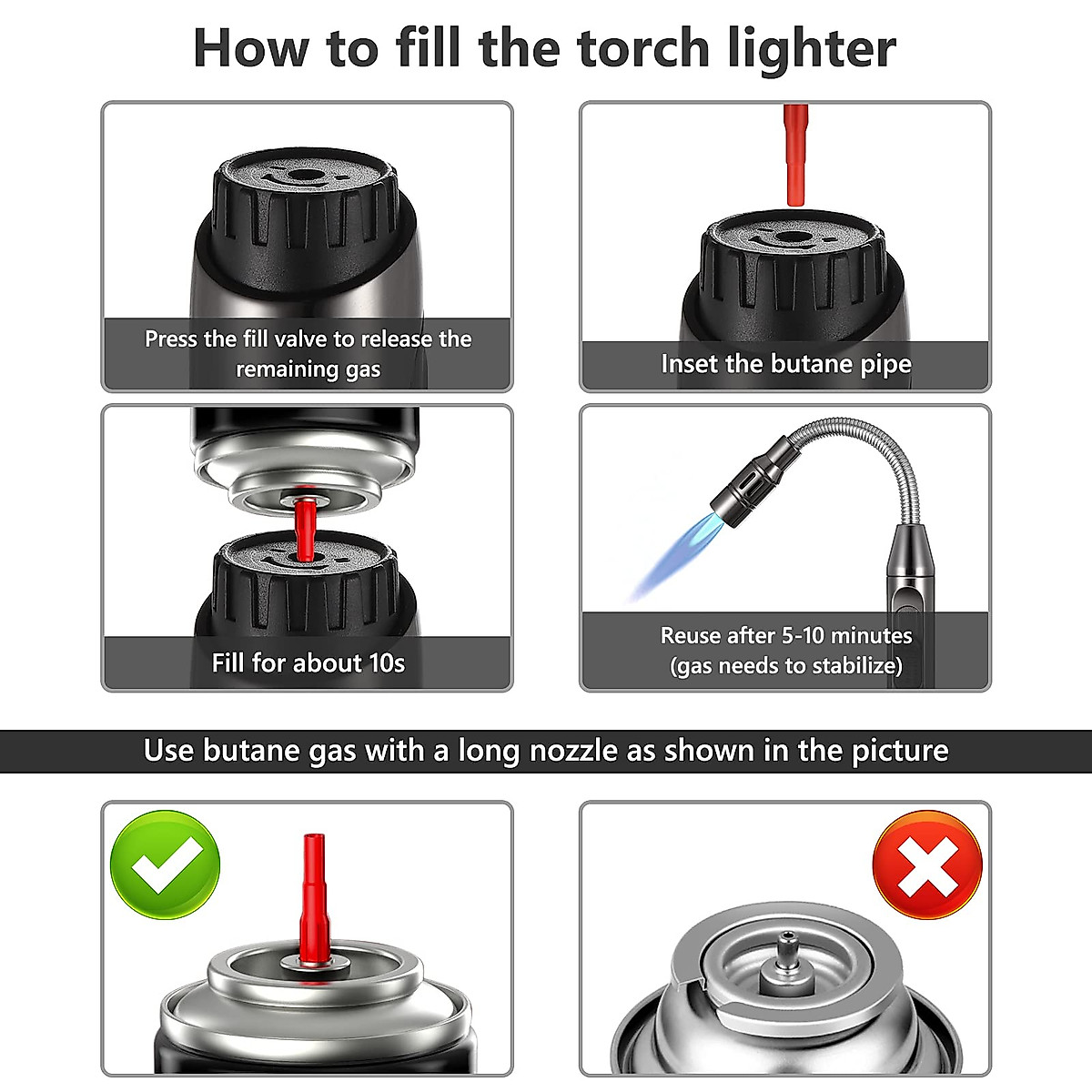 How to fill the torch lighter

Press the fill valve to release the remaining gas

Inset the butane pipe

Fill for about 10s

Reuse after 5-10 minutes (gas needs to stabilize)

Use butane gas with a long nozzle as shown in the picture