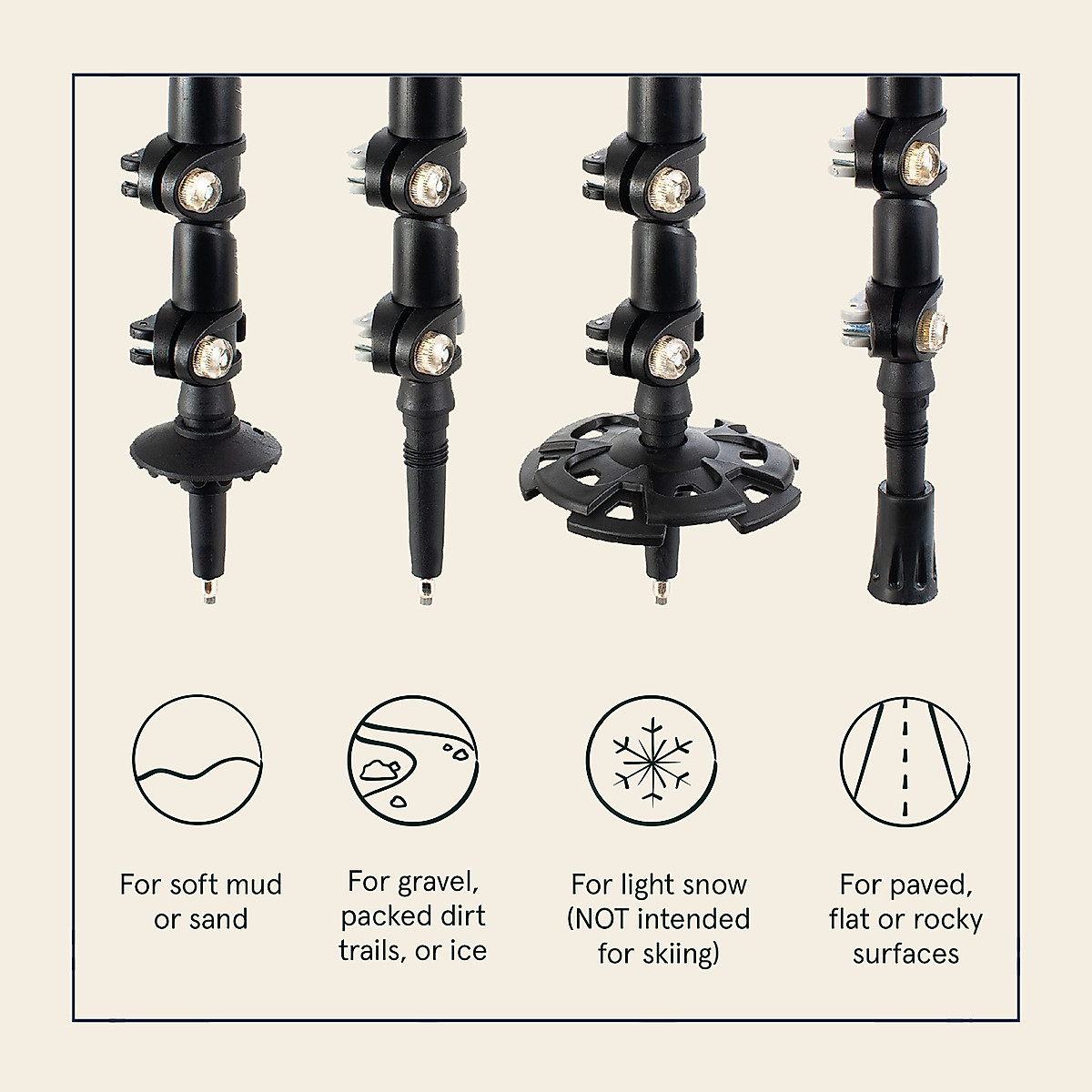 For soft mud or sand

For gravel, packed dirt trails, or ice

For light snow (NOT intended for skiing)

For paved, flat or rocky surfaces