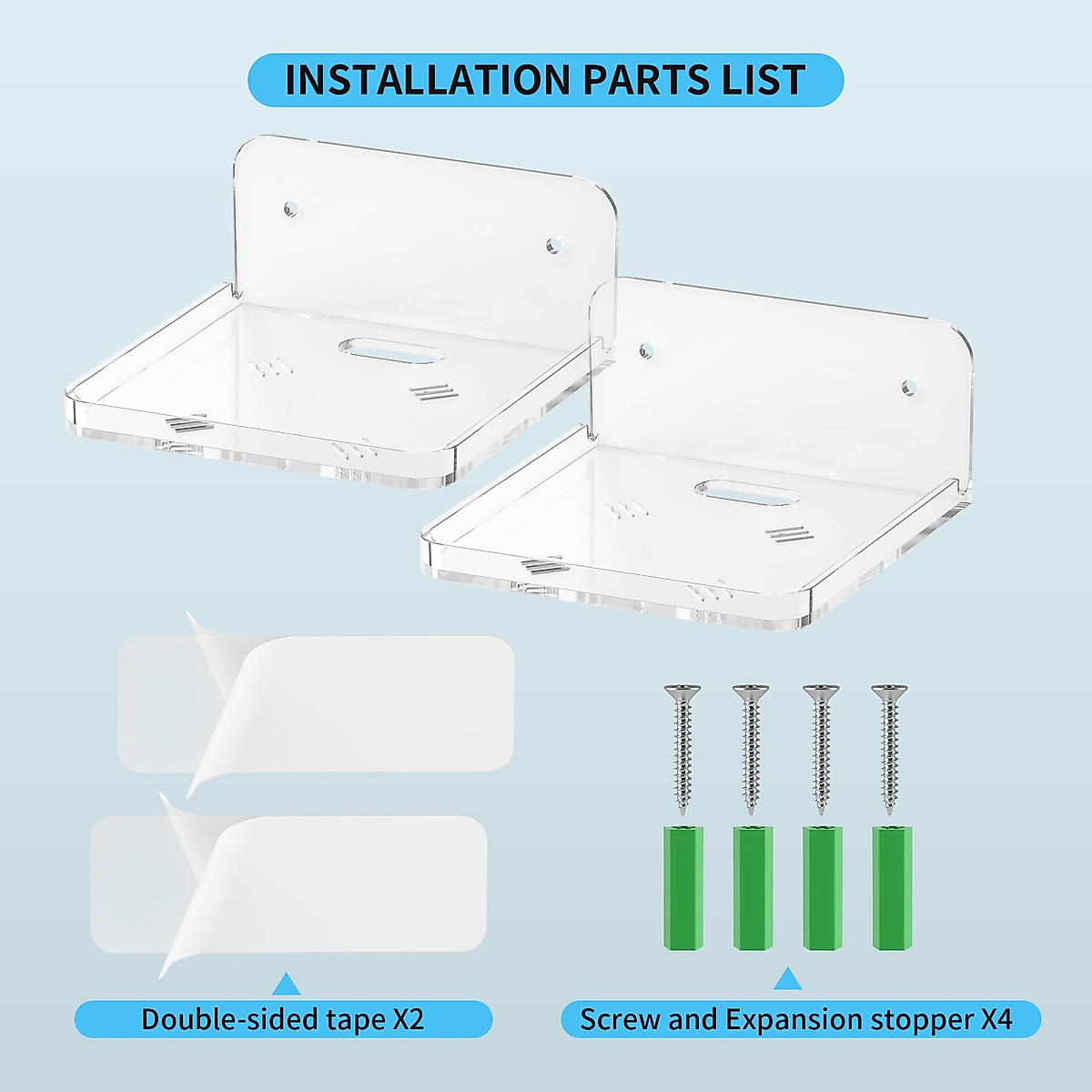 INSTALLATION PARTS LIST

Double-sided tape X2

Screw and Expansion stopper X4