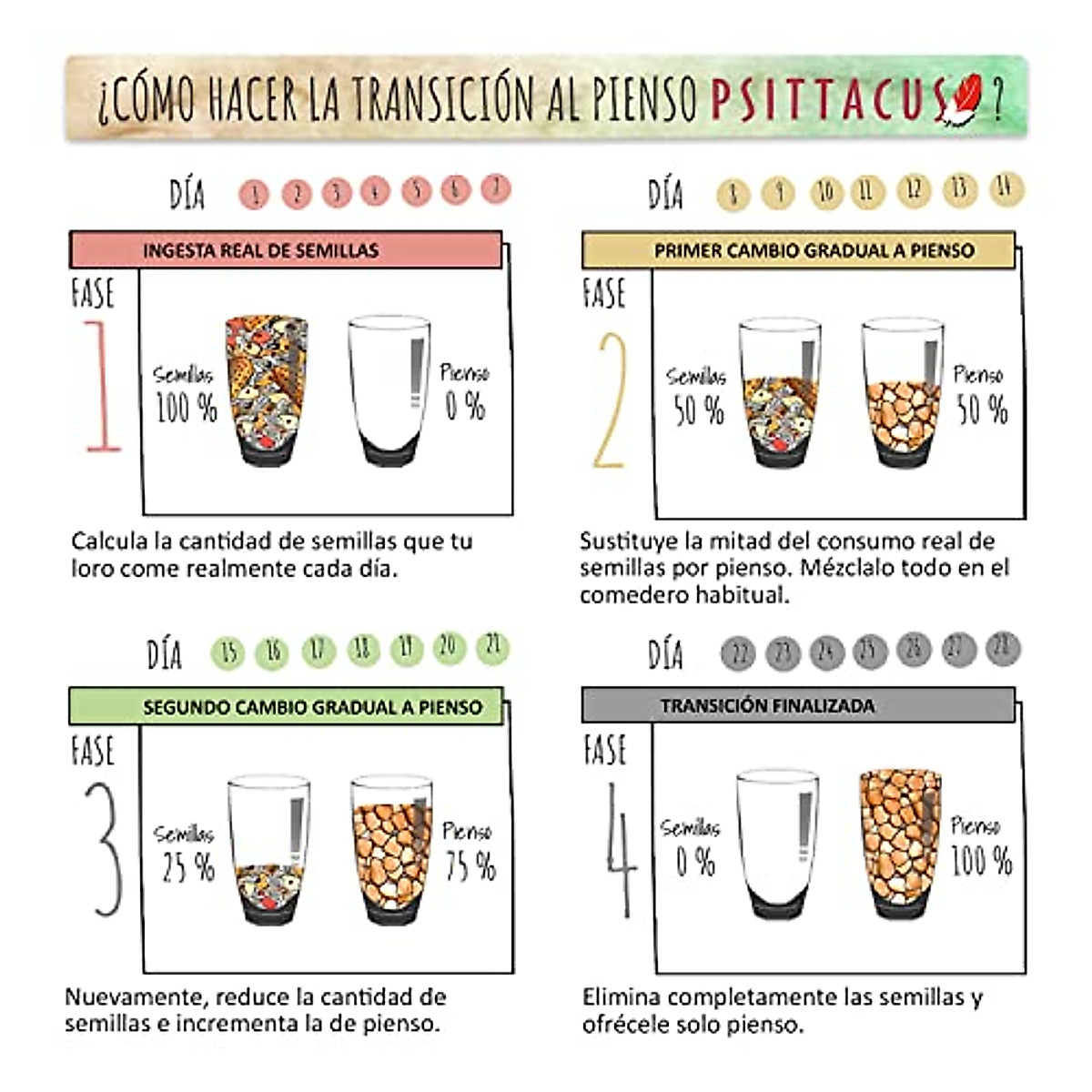 ¿CÓMO HACER LA TRANSICIÓN AL PIENSO PSITTACUS?

DÍA 1 2 3 4 5 6 7

INGESTA REAL DE SEMILLAS

FASE 1

Semillas 100 %

Pienso 0 %

Calcula la cantidad de semillas que tu loro come realmente cada día.

DÍA 8 9 10 11 12 13 14

PRIMER CAMBIO GRADUAL A PIENSO

FASE 2

Semillas 50 %

Pienso 50 %

Sustituye la mitad del consumo real de semillas por pienso. Mézclalo todo en el comedero habitual.

DÍA 15 16 17 18 19 20 21

SEGUNDO CAMBIO GRADUAL A PIENSO

FASE 3

Semillas 25 %

Pienso 75 %

Nuevamente, reduce la cantidad de semillas e incrementa la de pienso.

DÍA 22 23 24 25 26 27 28

TRANSICIÓN FINALIZADA

FASE 4

Semillas 0 %

Pienso 100 %

Elimina completamente las semillas y ofrécele solo pienso.