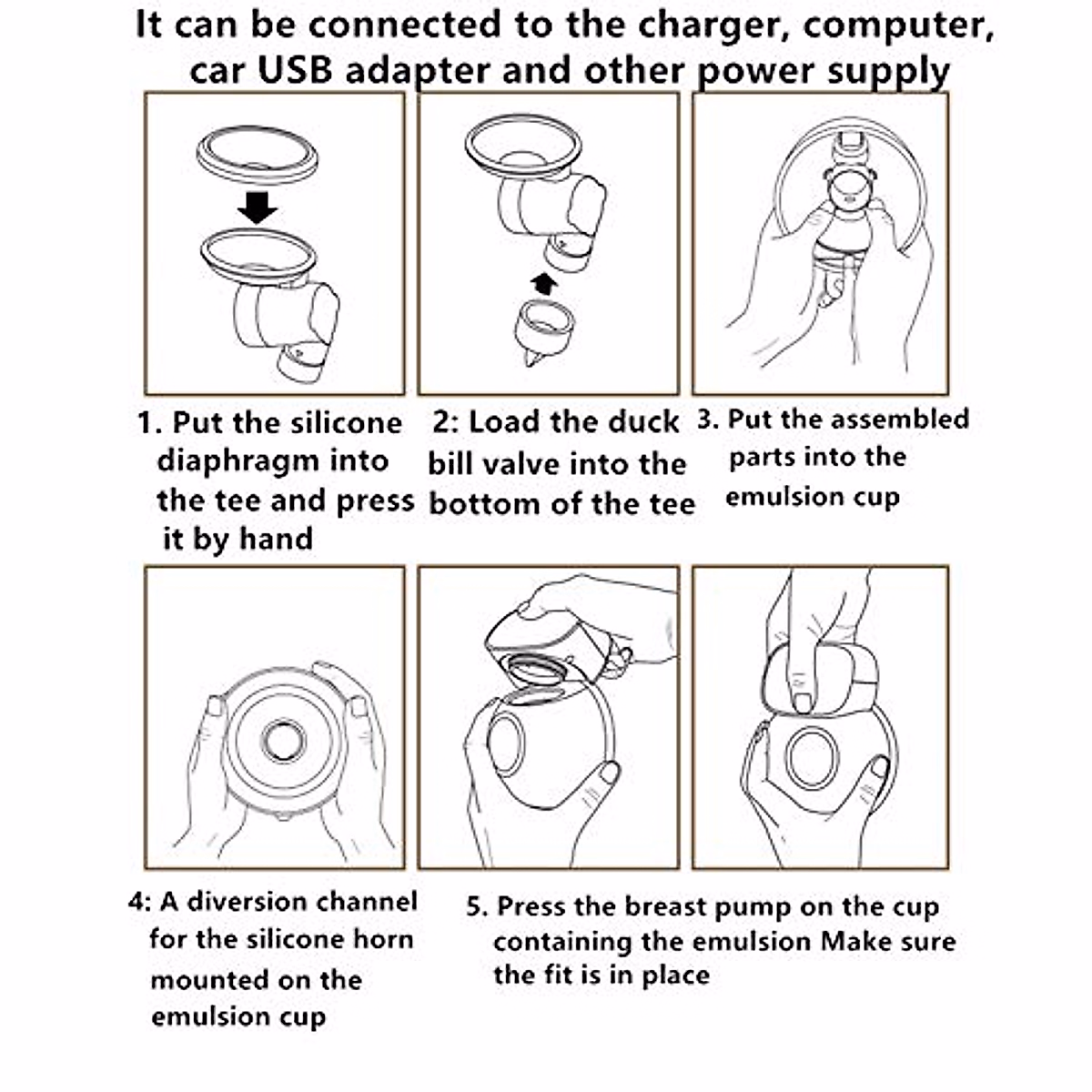 It can be connected to the charger, computer, car USB adapter and other power supply

1. Put the silicone diaphragm into the tee and press it by hand

2: Load the duck bill valve into the bottom of the tee

3. Put the assembled parts into the emulsion cup

4: A diversion channel for the silicone horn mounted on the emulsion cup

5. Press the breast pump on the cup containing the emulsion Make sure the fit is in place