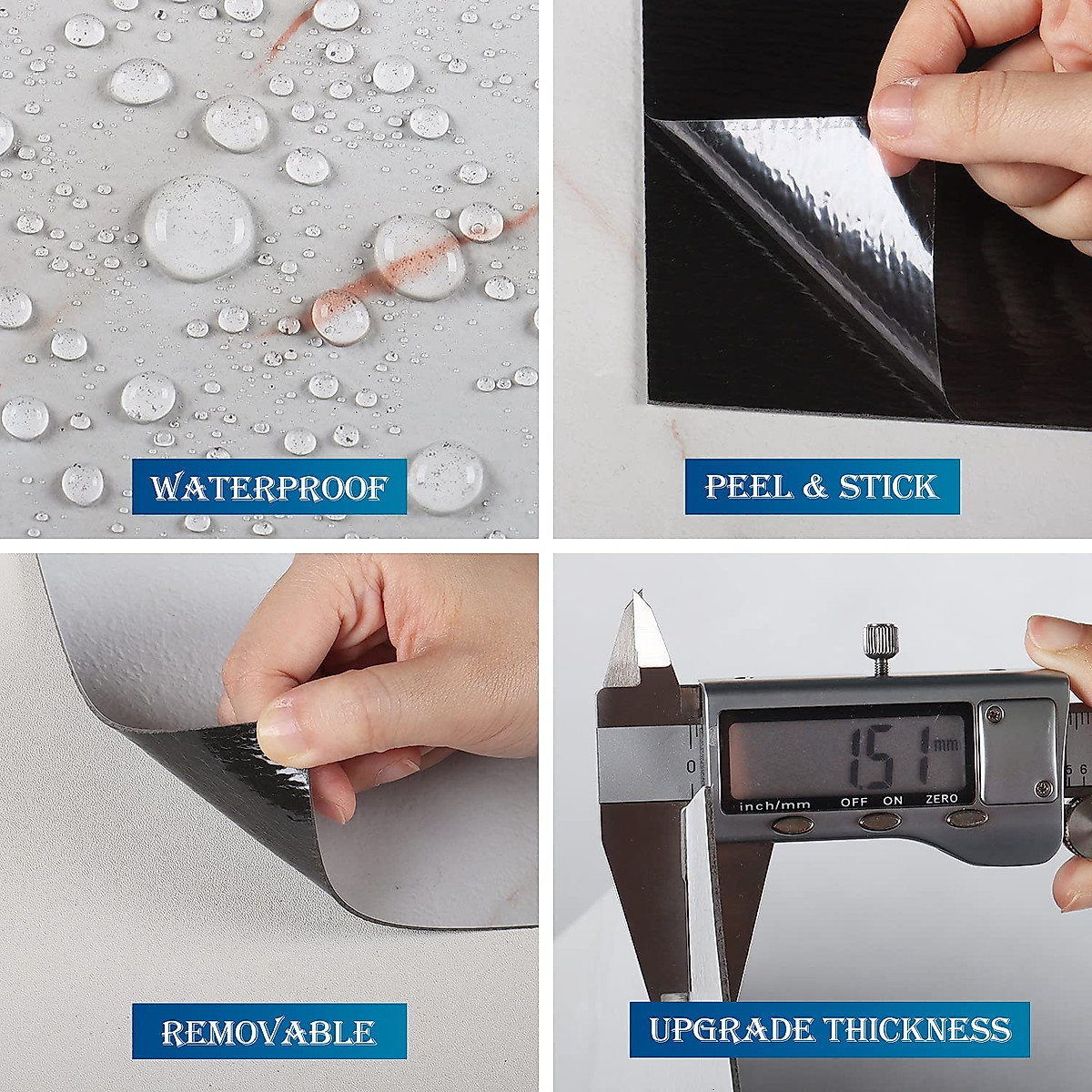 WATERPROOF

PEEL & STICK

REMOVABLE

1.51 mm

inch/mm OFF ON ZERO

0

5 6

UPGRADE THICKNESS