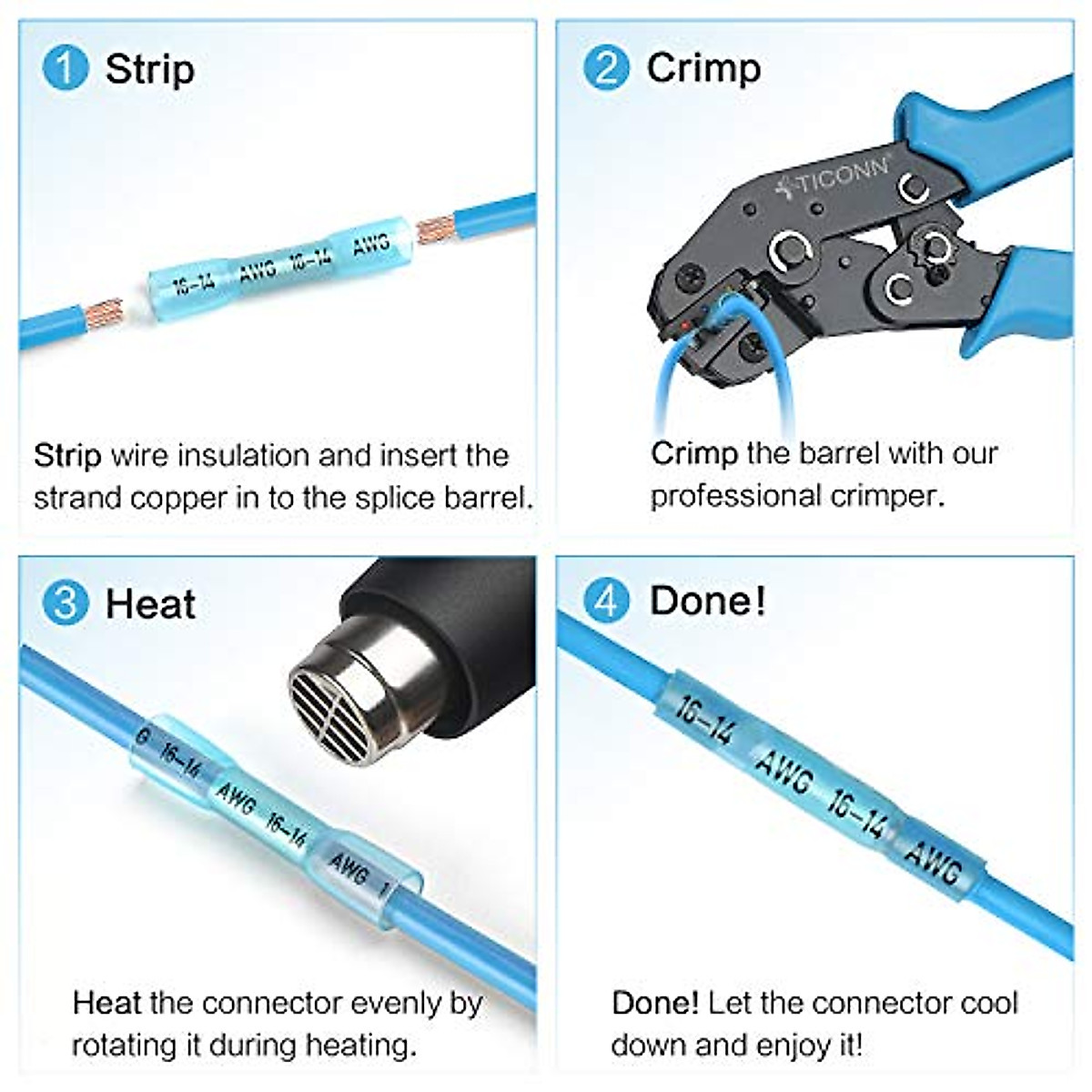 1 Strip

16-14 AWG 16-14 AWG

Strip wire insulation and insert the strand copper in to the splice barrel.

2 Crimp

TICONN

Crimp the barrel with our professional crimper.

3 Heat

G 16-14 AWG 16-14 AWG 1

Heat the connector evenly by rotating it during heating.

4 Done!

16-14 AWG 16-14 AWG

Done! Let the connector cool down and enjoy it!