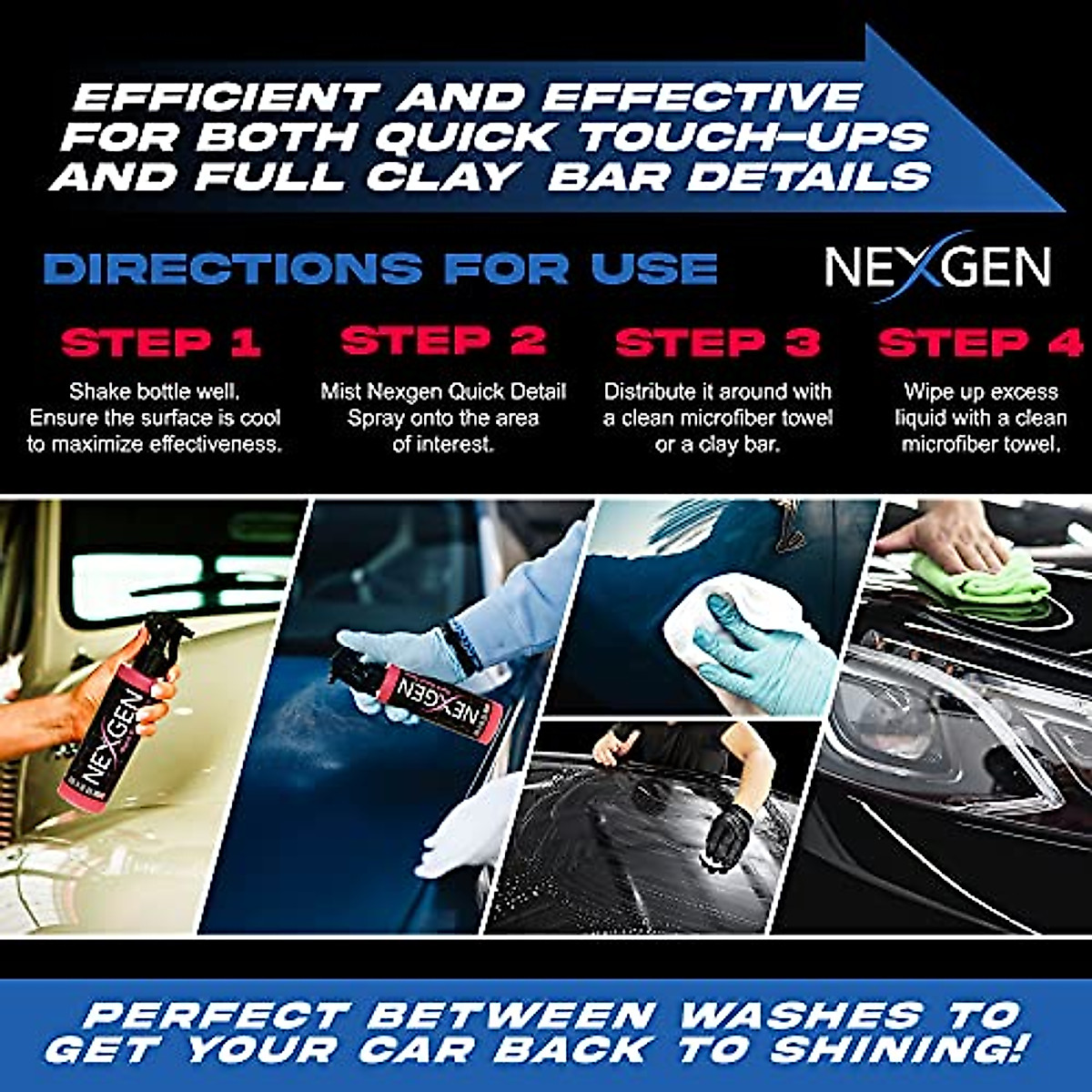 EFFICIENT AND EFFECTIVE FOR BOTH QUICK TOUCH-UPS AND FULL CLAY BAR DETAILS

DIRECTIONS FOR USE

NEXGEN

STEP 1
Shake bottle well. Ensure the surface is cool to maximize effectiveness.

STEP 2
Mist Nexgen Quick Detail Spray onto the area of interest.

STEP 3
Distribute it around with a clean microfiber towel or a clay bar.

STEP 4
Wipe up excess liquid with a clean microfiber towel.

NEXGEN

NEXGEN

PERFECT BETWEEN WASHES TO GET YOUR CAR BACK TO SHINING!