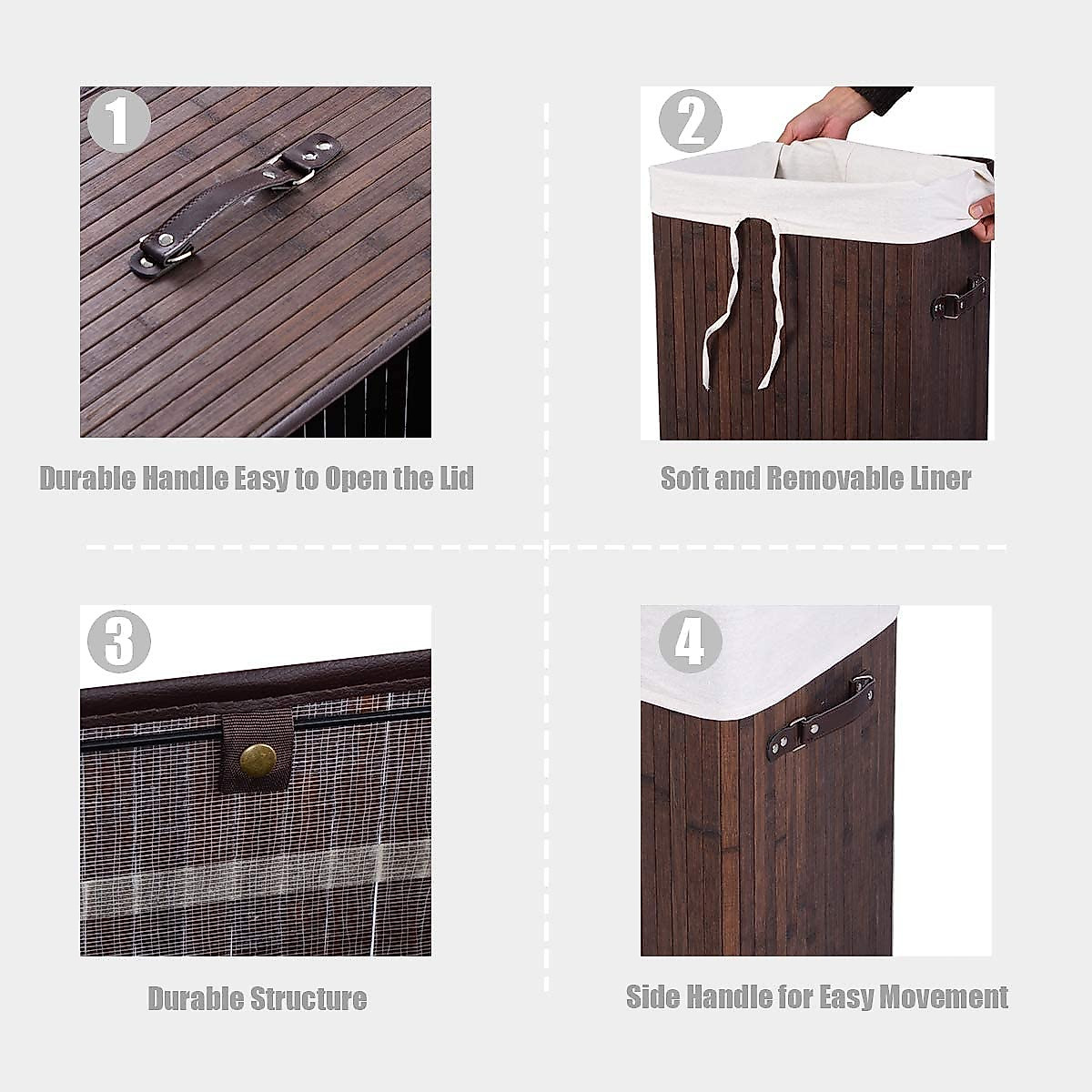 1

Durable Handle Easy to Open the Lid

2

Soft and Removable Liner

3

Durable Structure

4

Side Handle for Easy Movement