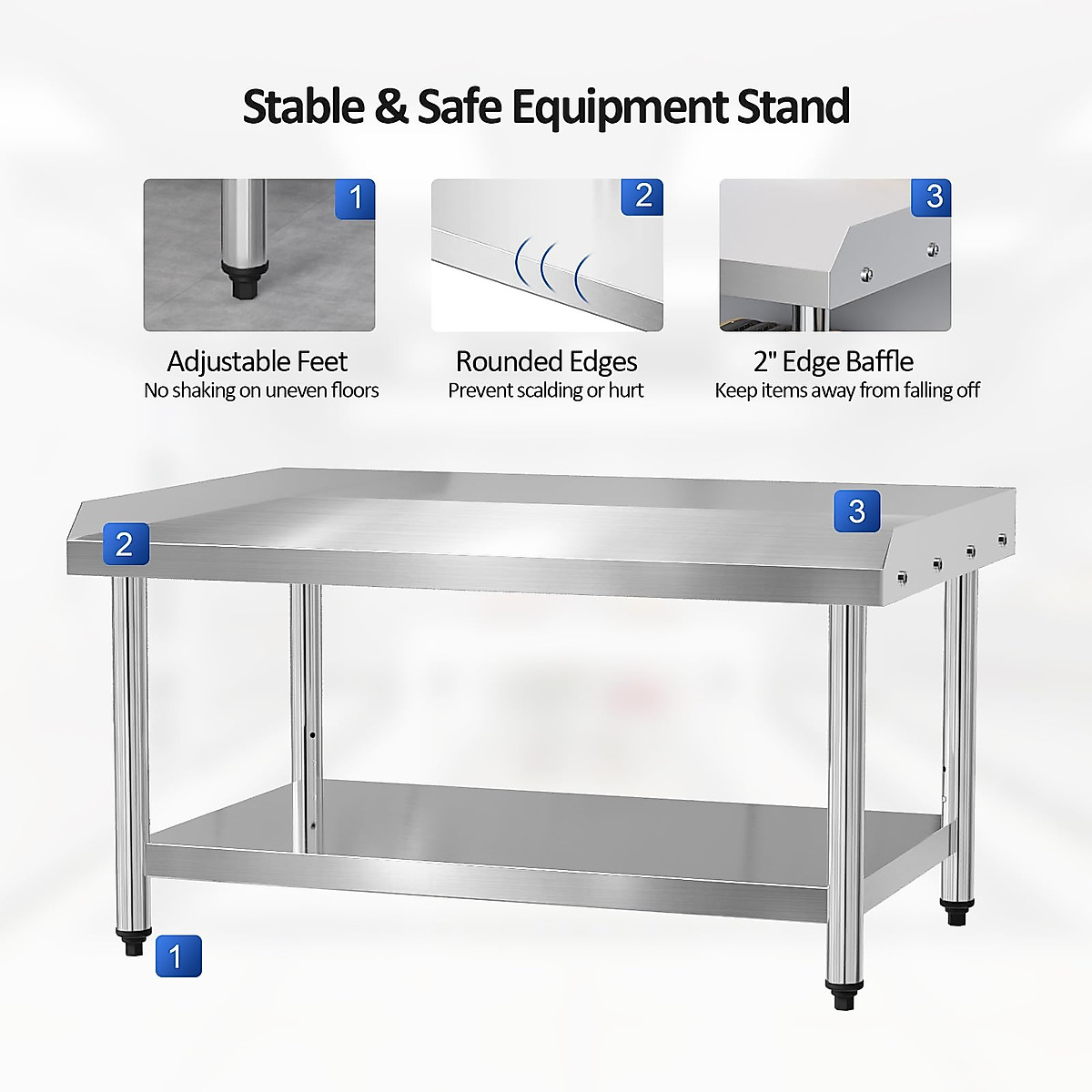 Stable & Safe Equipment Stand

1

Adjustable Feet
No shaking on uneven floors

2

Rounded Edges
Prevent scalding or hurt

3

2" Edge Baffle
Keep items away from falling off

2

3

1