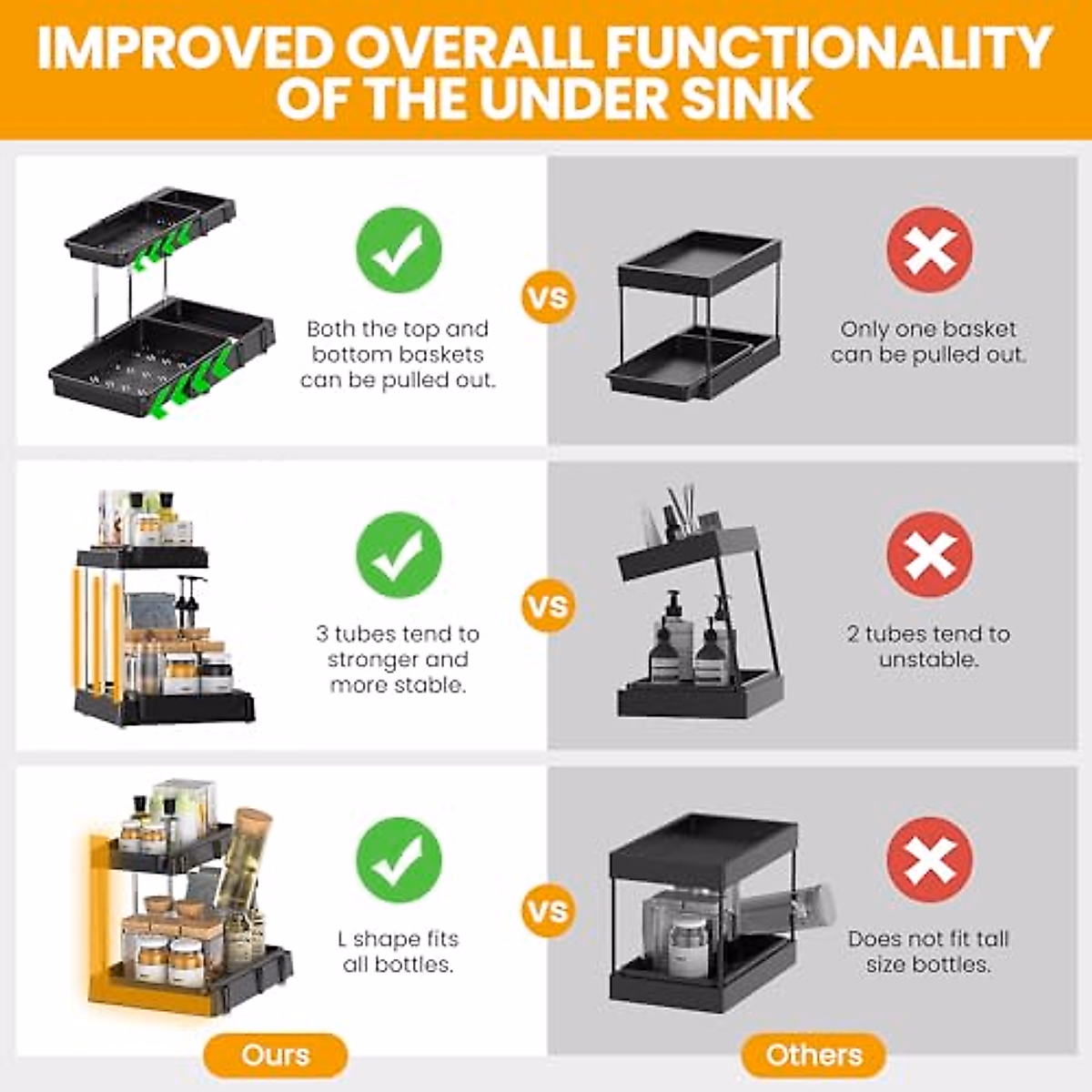 IMPROVED OVERALL FUNCTIONALITY OF THE UNDER SINK

Both the top and bottom baskets can be pulled out.

VS

Only one basket can be pulled out.

3 tubes tend to stronger and more stable.

VS

2 tubes tend to unstable.

L shape fits all bottles.

VS

Does not fit tall size bottles.

Ours

Others