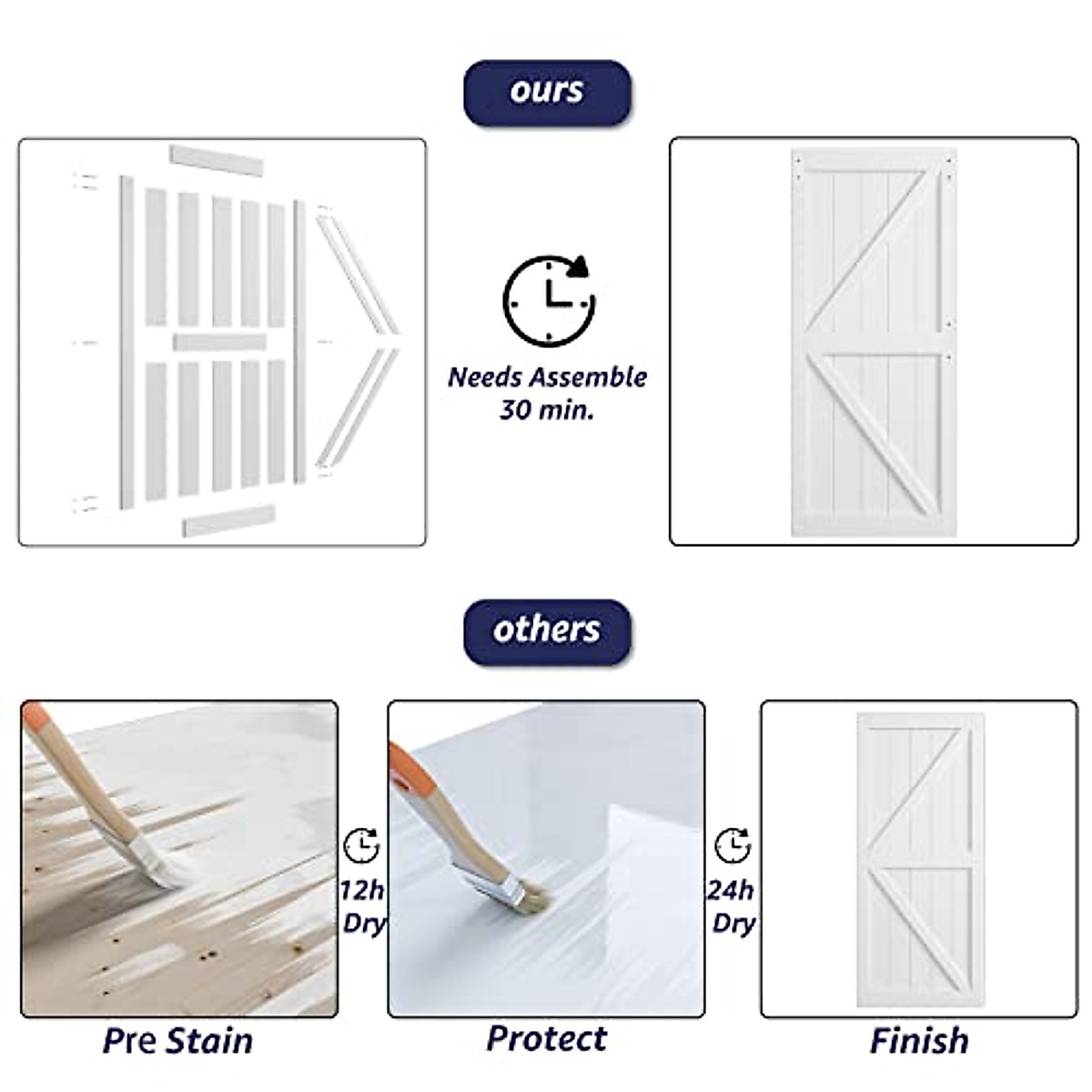 ours

Needs Assemble
30 min.

others

12h
Dry

24h
Dry

Pre Stain

Protect

Finish