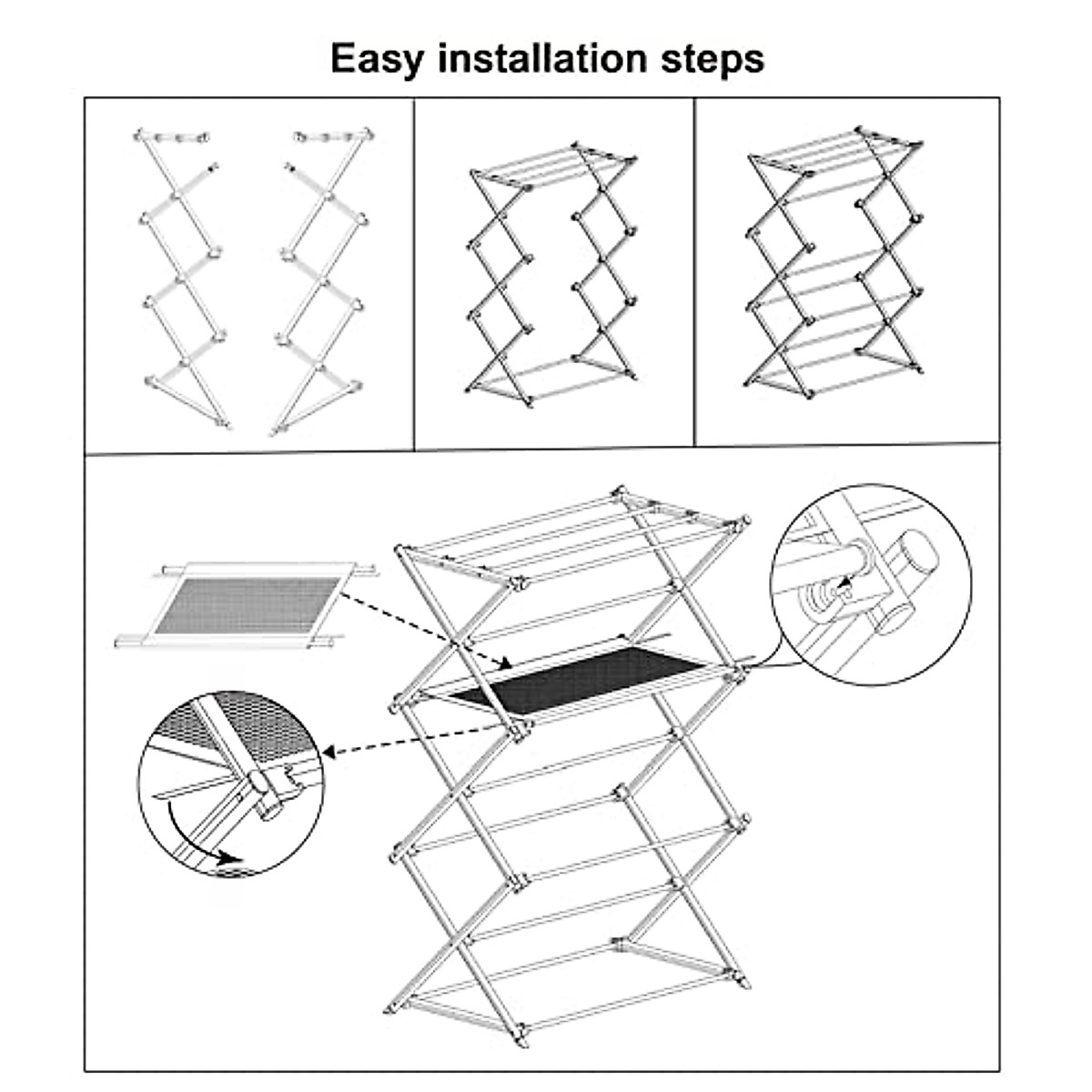 Easy installation steps