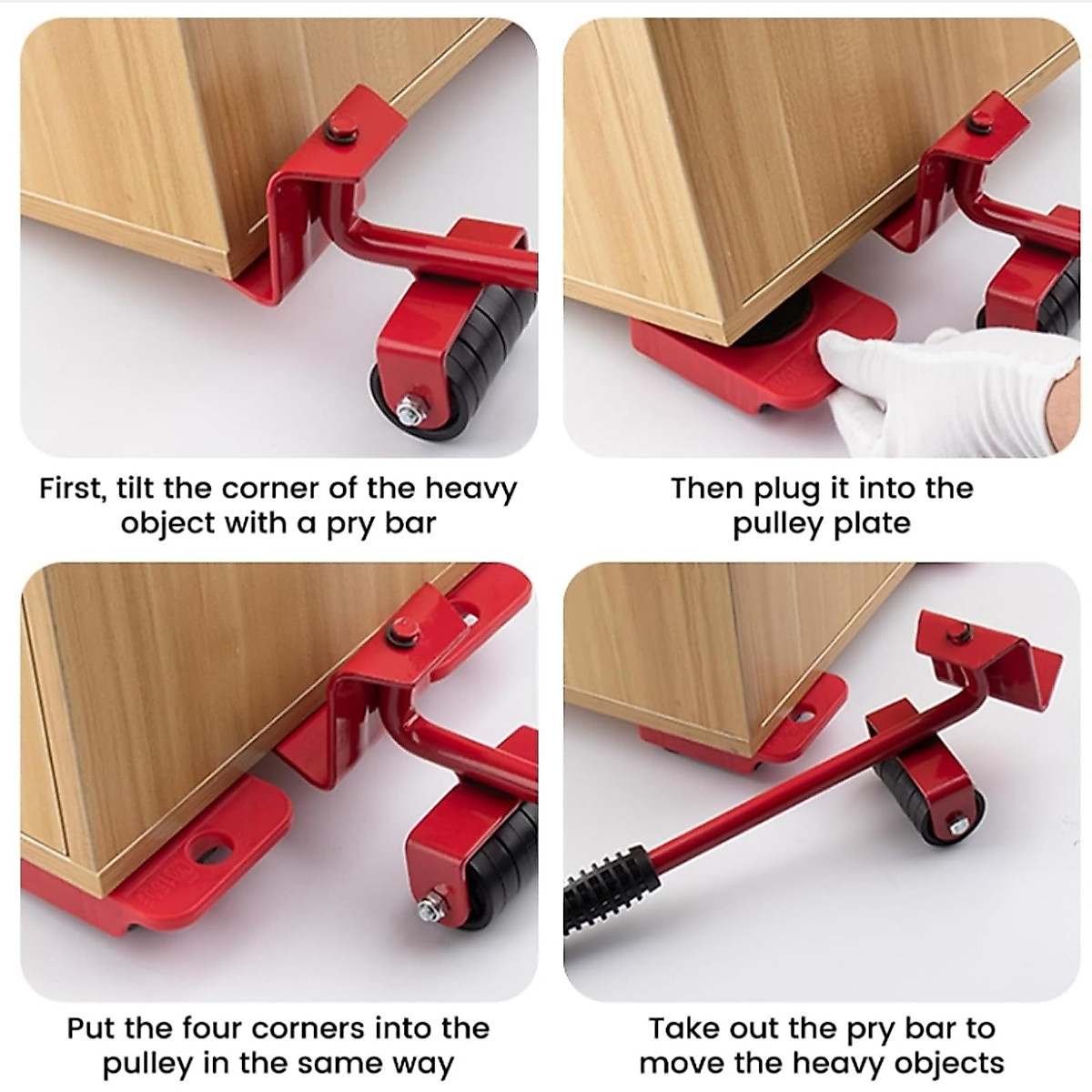 First, tilt the corner of the heavy object with a pry bar

Then plug it into the pulley plate

Put the four corners into the pulley in the same way

Take out the pry bar to move the heavy objects