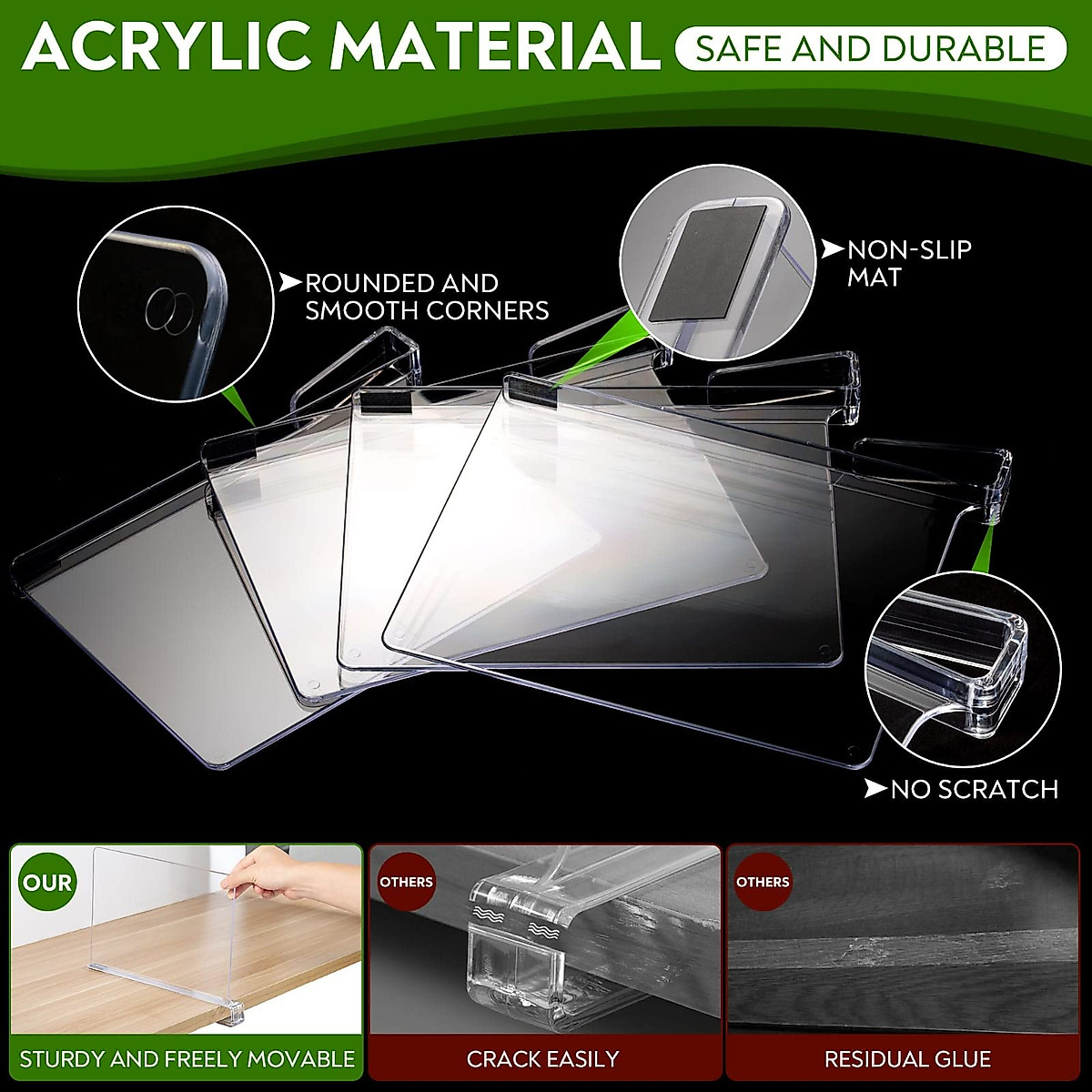 ACRYLIC MATERIAL SAFE AND DURABLE

➤ROUNDED AND SMOOTH CORNERS

➤NON-SLIP MAT

➤NO SCRATCH

OUR

STURDY AND FREELY MOVABLE

OTHERS

CRACK EASILY

OTHERS

RESIDUAL GLUE