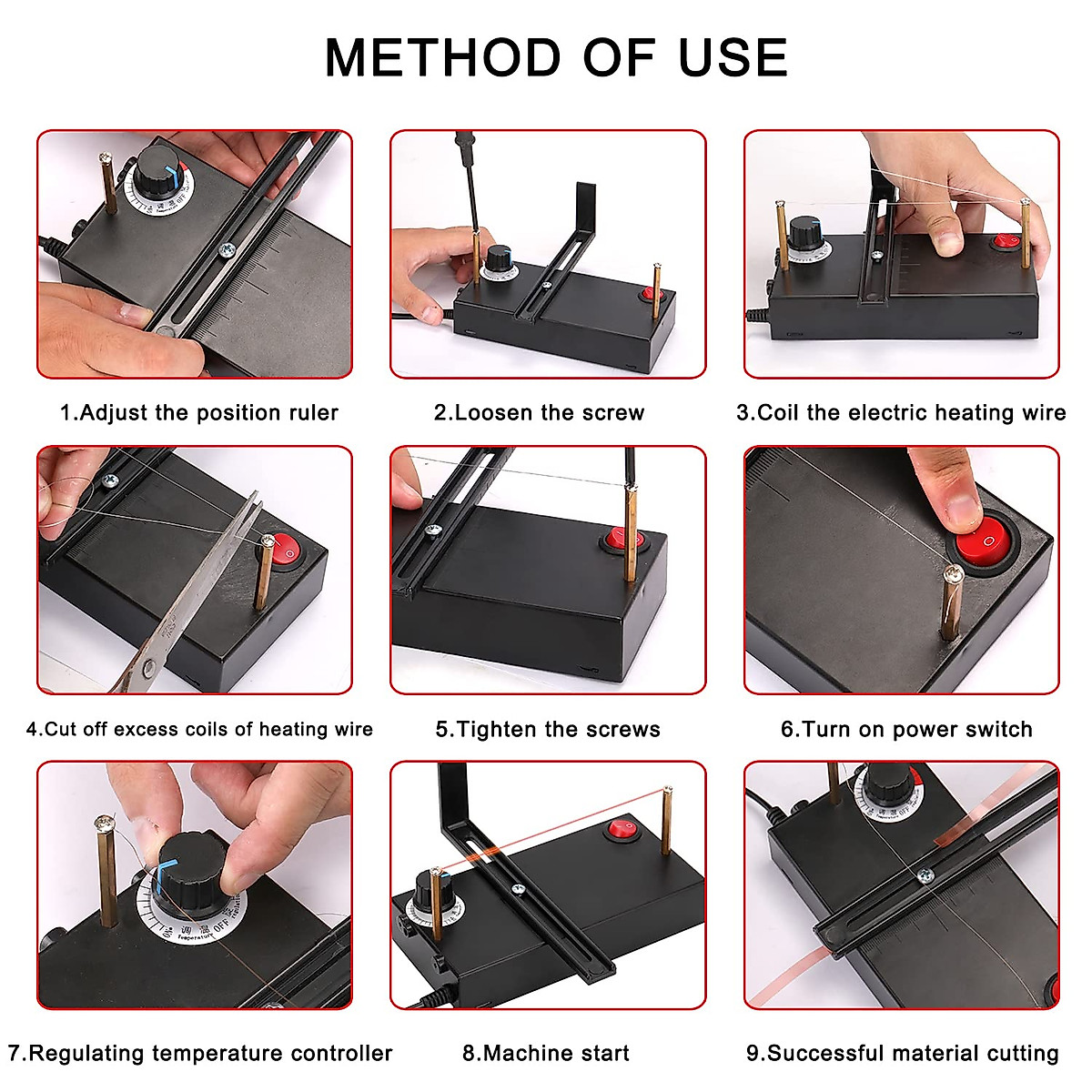 METHOD OF USE

1.Adjust the position ruler

2.Loosen the screw

3.Coil the electric heating wire

4.Cut off excess coils of heating wire

5.Tighten the screws

6.Turn on power switch

7.Regulating temperature controller

8.Machine start

9.Successful material cutting