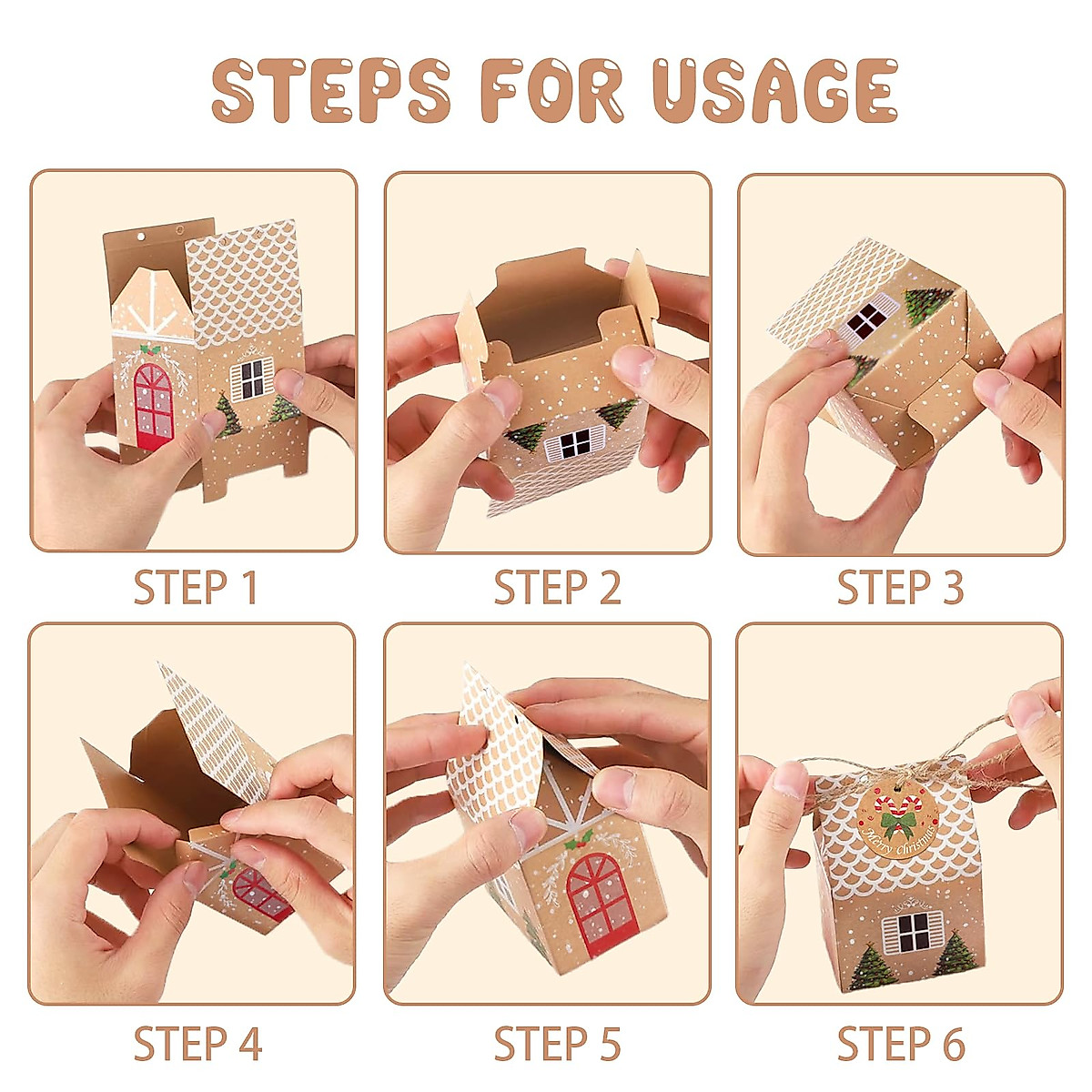 STEPS FOR USAGE

STEP 1

STEP 2

STEP 3

STEP 4

STEP 5

Merry Christmas

STEP 6