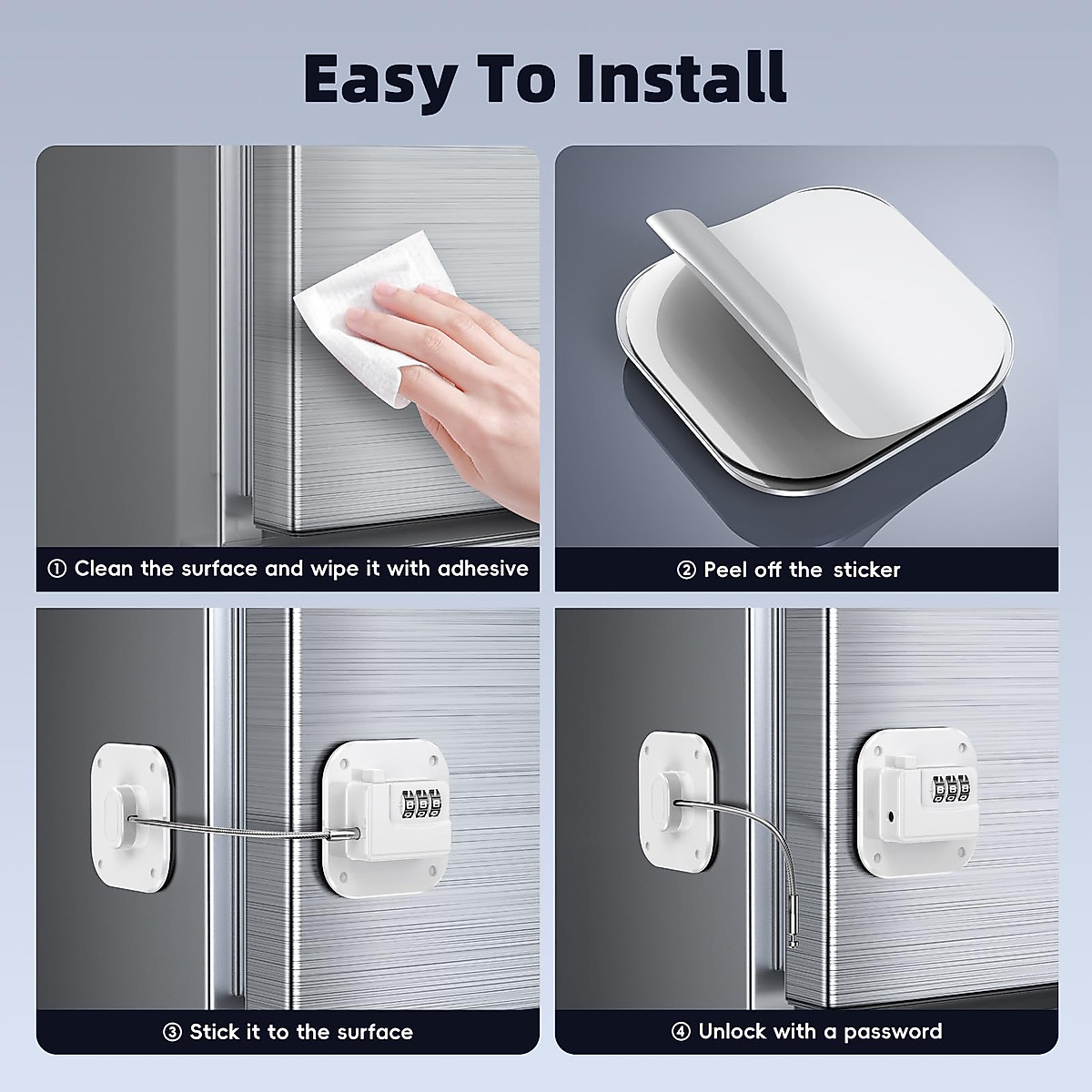 Easy To Install

① Clean the surface and wipe it with adhesive

② Peel off the sticker

③ Stick it to the surface

④ Unlock with a password