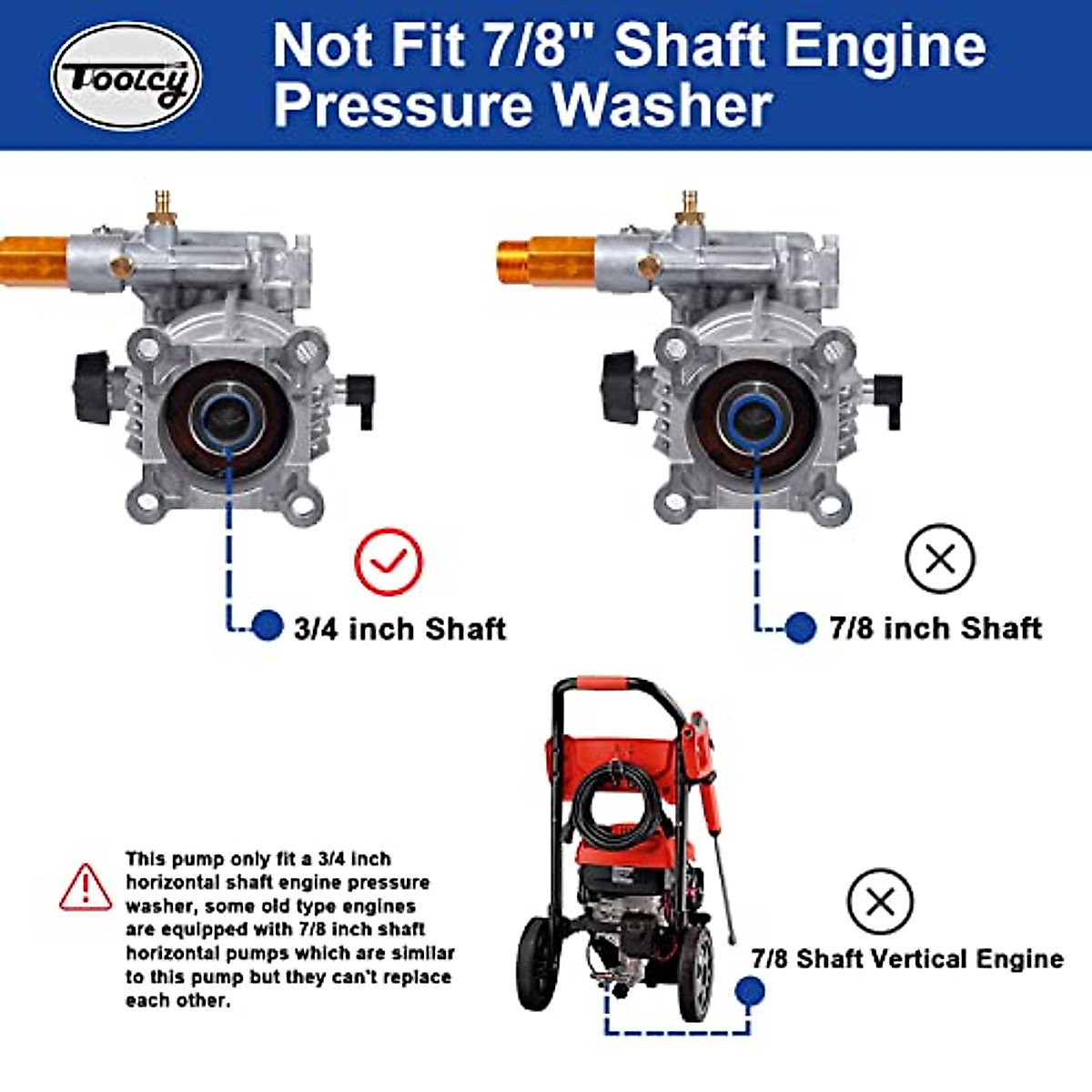 Toolcy

Not Fit 7/8" Shaft Engine Pressure Washer

3/4 inch Shaft

7/8 inch Shaft

This pump only fit a 3/4 inch horizontal shaft engine pressure washer, some old type engines are equipped with 7/8 inch shaft horizontal pumps which are similar to this pump but they can't replace each other.

7/8 Shaft Vertical Engine