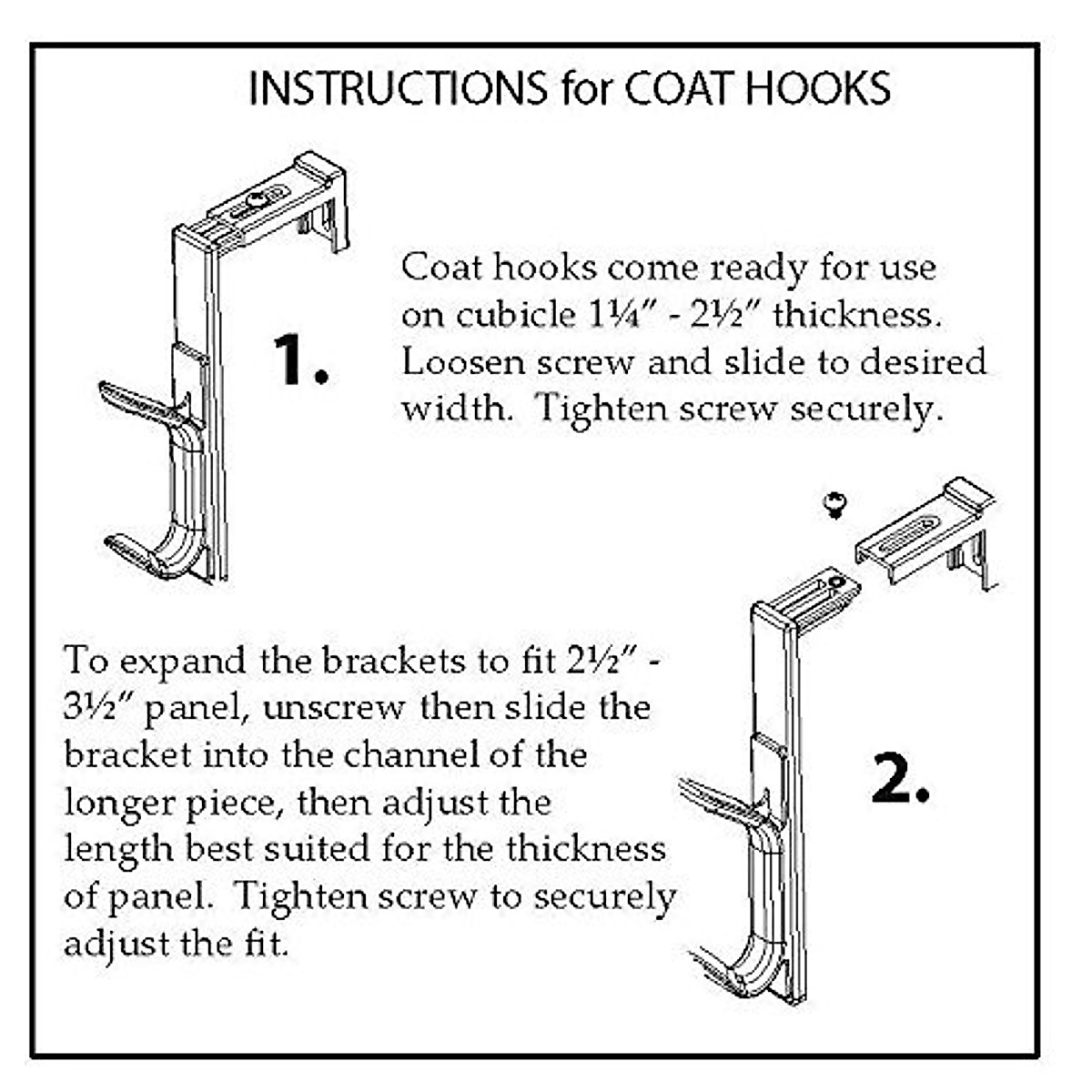 INSTRUCTIONS for COAT HOOKS

1.

Coat hooks come ready for use on cubicle 1¼″ - 2½″ thickness. Loosen screw and slide to desired width. Tighten screw securely.

To expand the brackets to fit 2½″ - 3½″ panel, unscrew then slide the bracket into the channel of the longer piece, then adjust the length best suited for the thickness of panel. Tighten screw to securely adjust the fit.

2.