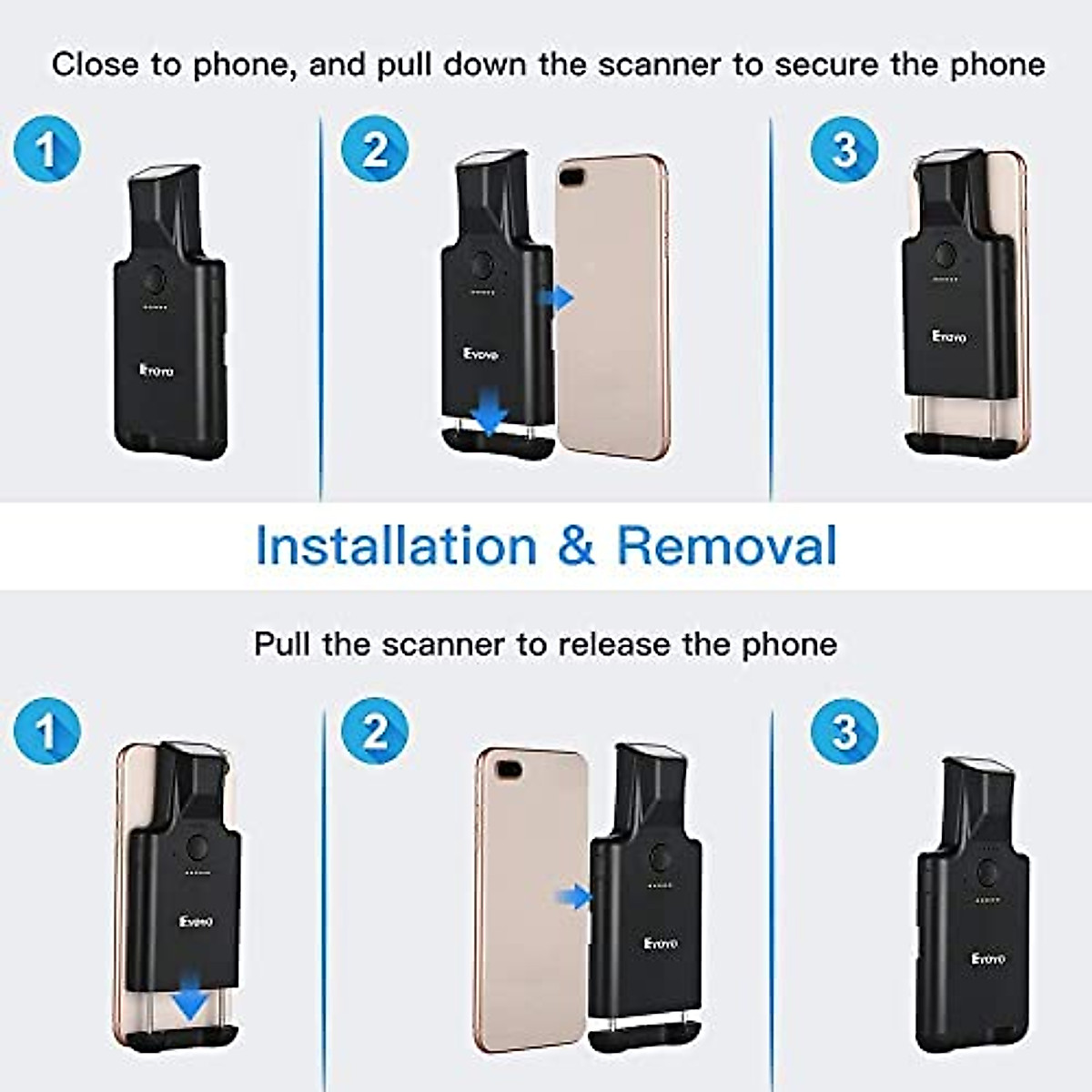 Close to phone, and pull down the scanner to secure the phone

1

Eyoyo

2

Eyoyo

3

Eyoyo

Installation & Removal

Pull the scanner to release the phone

1

Eyoyo

2

Eyoyo

3

Eyoyo