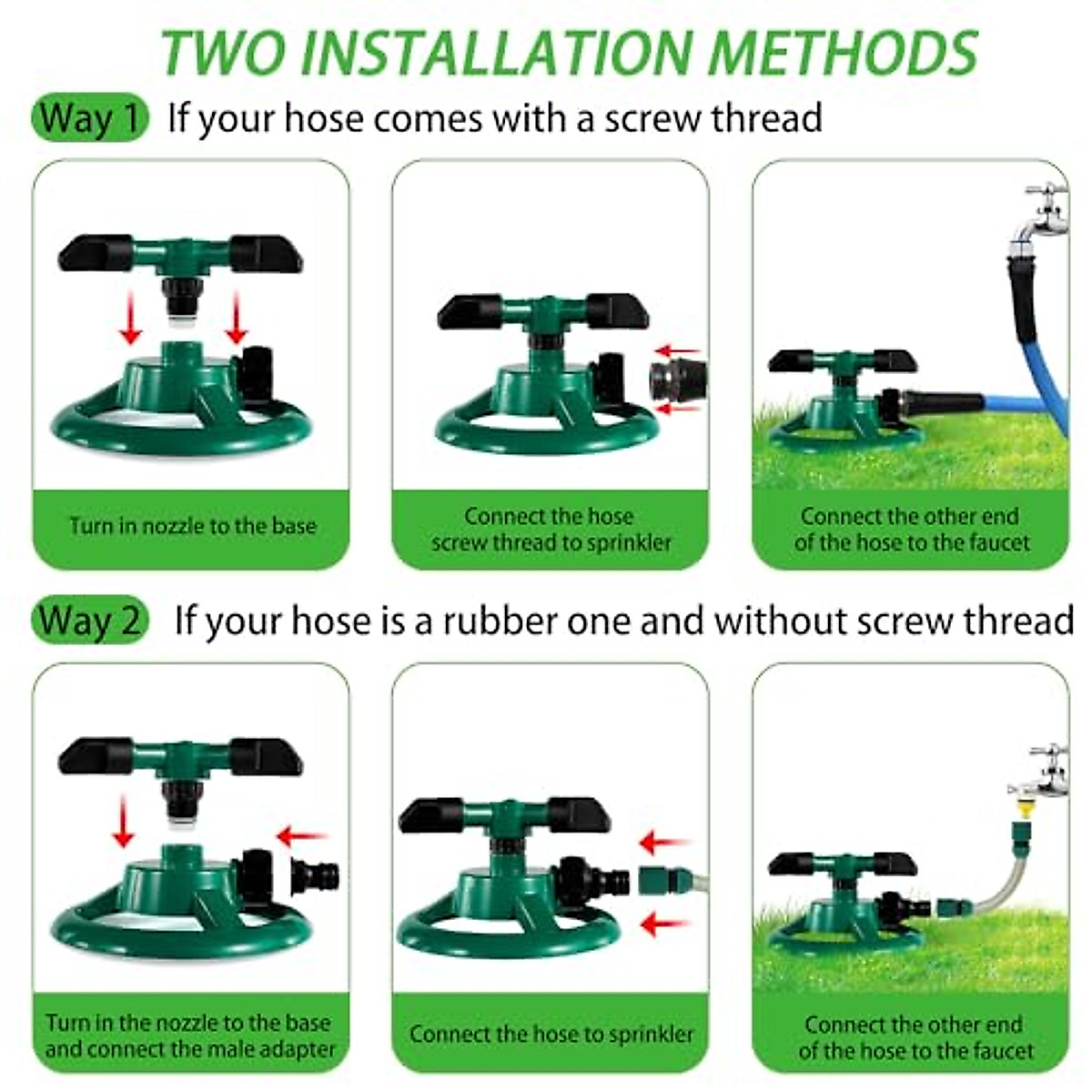 TWO INSTALLATION METHODS

Way 1 If your hose comes with a screw thread

Turn in nozzle to the base

Connect the hose screw thread to sprinkler

Connect the other end of the hose to the faucet

Way 2 If your hose is a rubber one and without screw thread

Turn in the nozzle to the base and connect the male adapter

Connect the hose to sprinkler

Connect the other end of the hose to the faucet