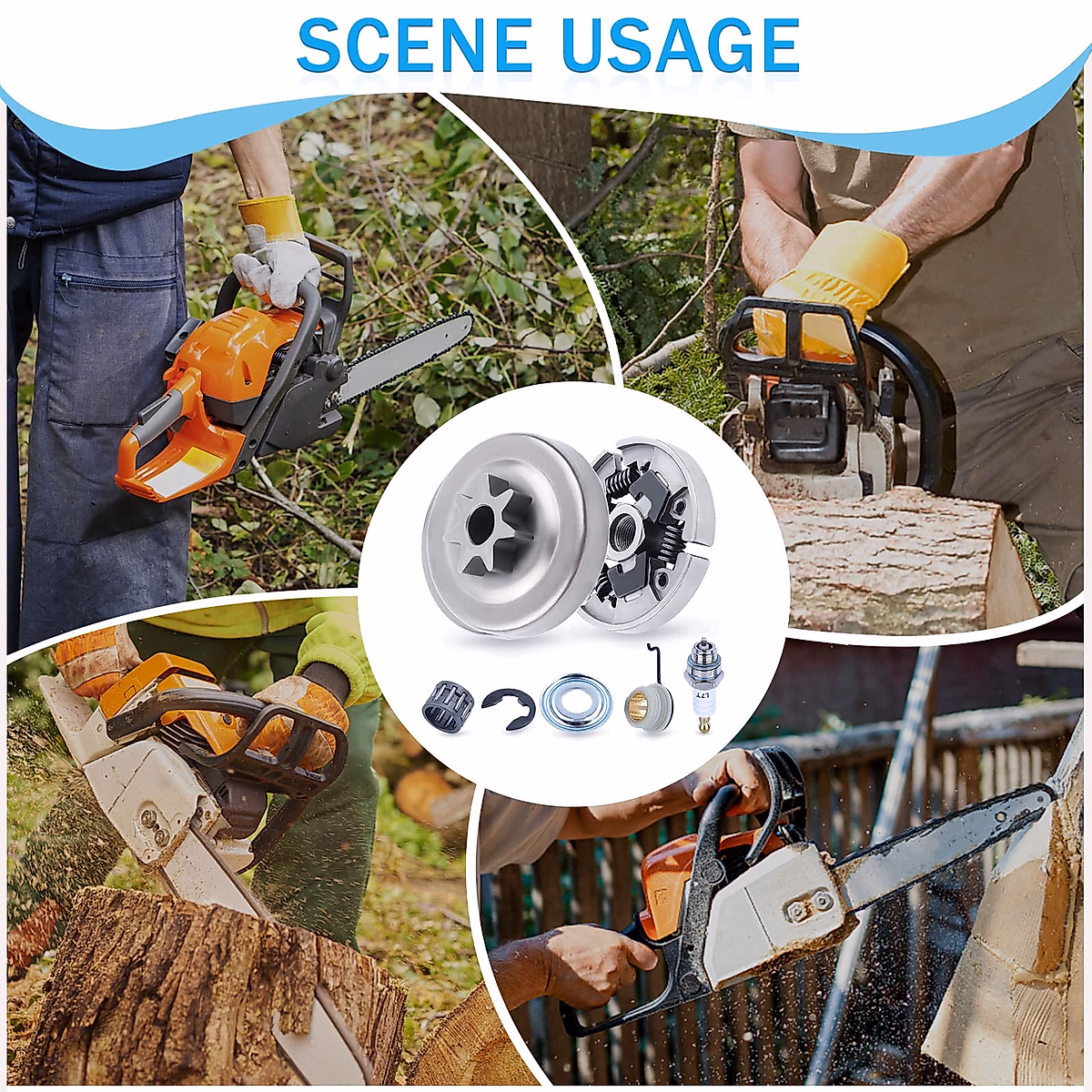 SCENE USAGE

L7T